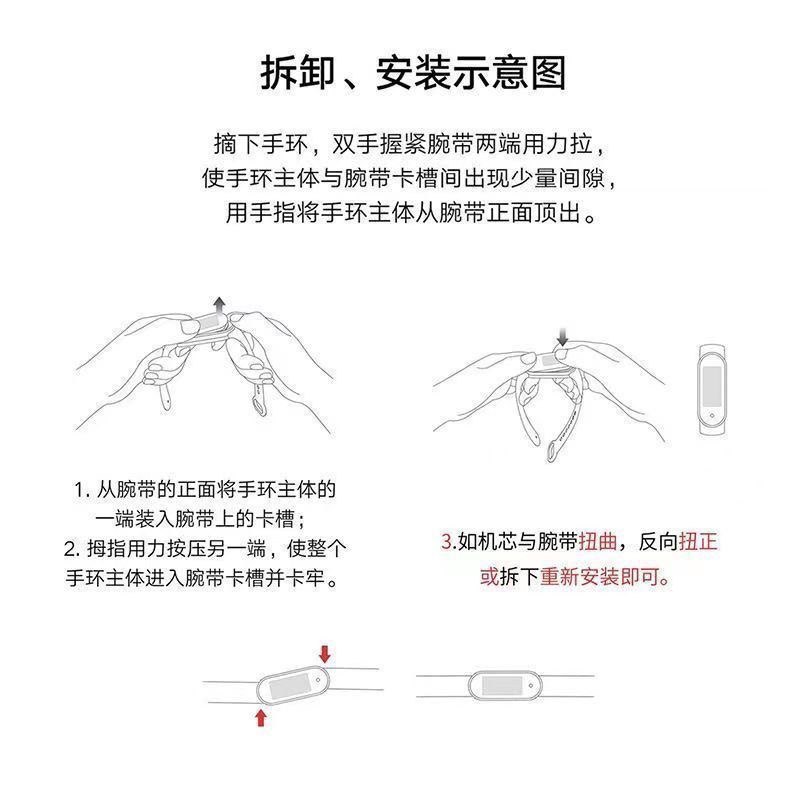 拆卸、安装示意图

摘下手环，双手握紧腕带两端用力拉，使手环主体与腕带卡槽间出现少量间隙，用手指将手环主体从腕带正面顶出。

1. 从腕带的正面将手环主体的一端装入腕带上的卡槽；
2. 拇指用力按压另一端，使整个手环主体进入腕带卡槽并卡牢。

3.如机芯与腕带扭曲，反向扭正或拆下重新安装即可。