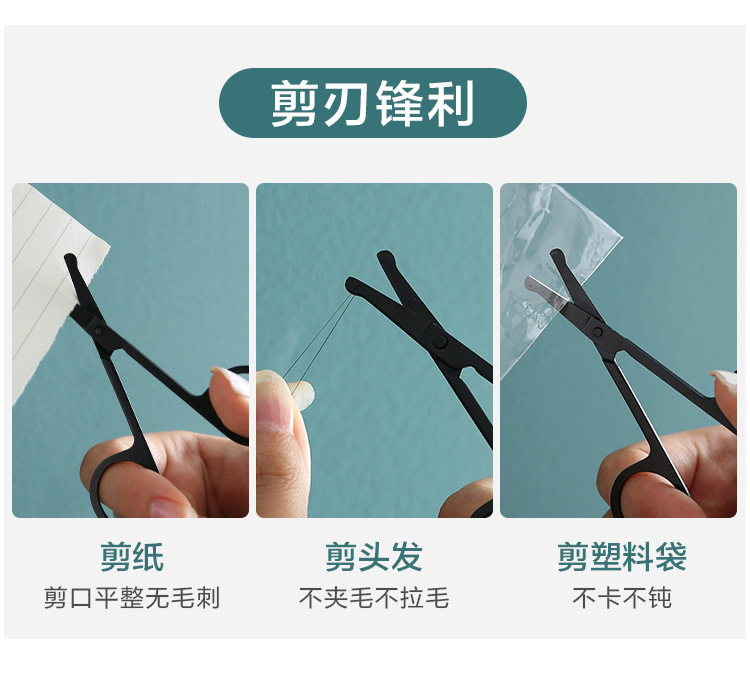 剪刃锋利

剪纸
剪口平整无毛刺

剪头发
不夹毛不拉毛

剪塑料袋
不卡不钝