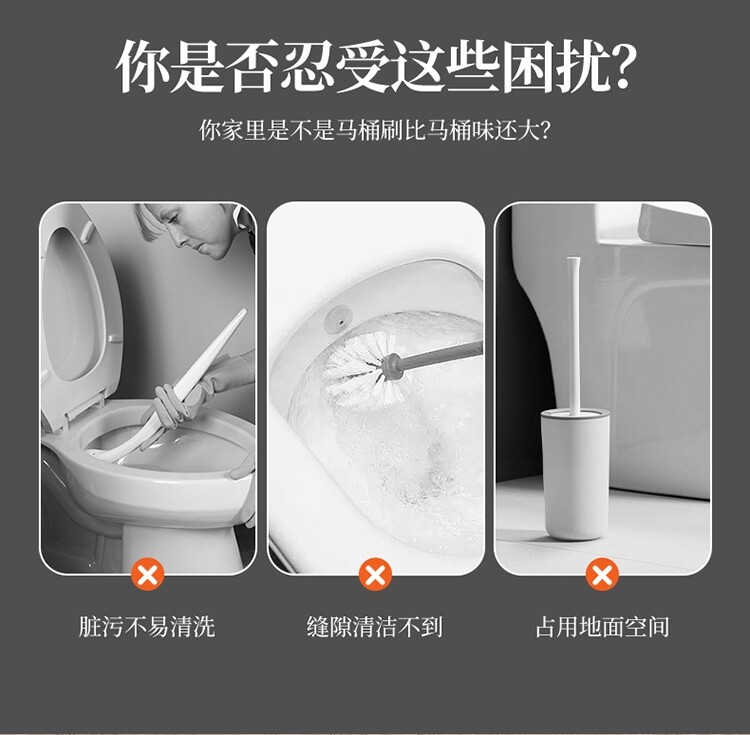 你是否忍受这些困扰?

你家里是不是马桶刷比马桶味还大?

脏污不易清洗

缝隙清洁不到

占用地面空间