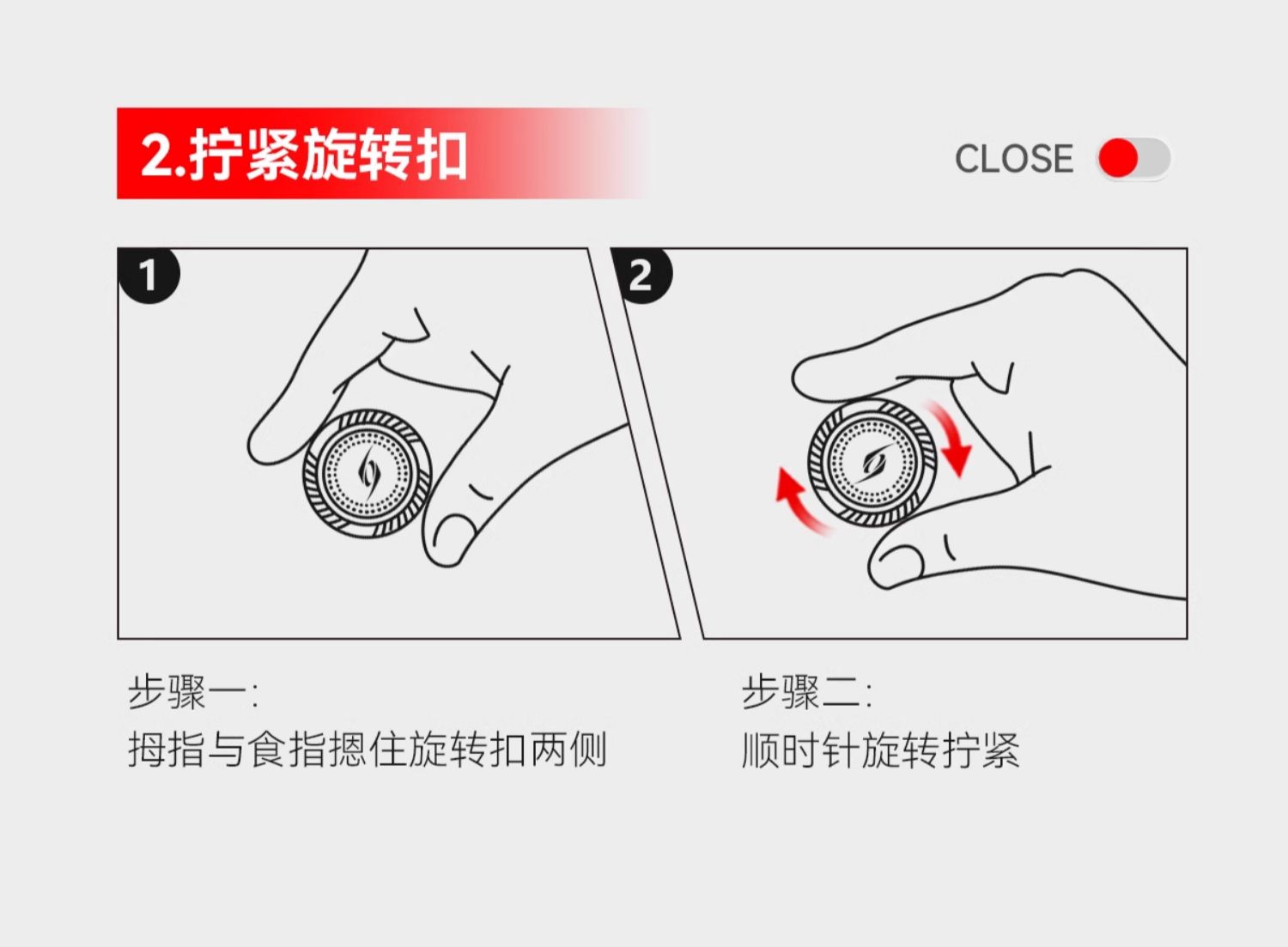 2.拧紧旋转扣

CLOSE

1

2

步骤一:
拇指与食指摁住旋转扣两侧

步骤二:
顺时针旋转拧紧