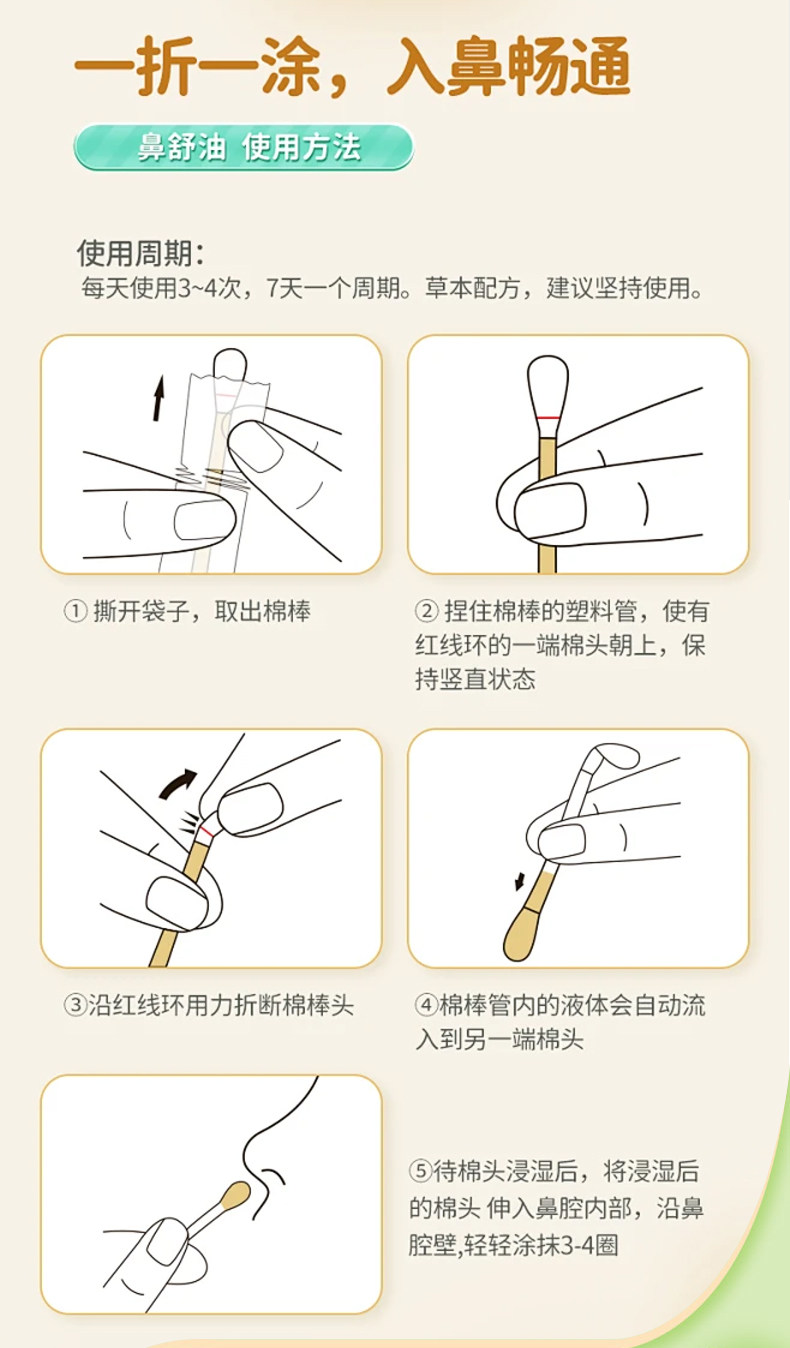 一折一涂，入鼻畅通

鼻舒油 使用方法

使用周期：
每天使用3~4次，7天一个周期。草本配方，建议坚持使用。

① 撕开袋子，取出棉棒

② 捏住棉棒的塑料管，使有红线环的一端棉头朝上，保持竖直状态

③沿红线环用力折断棉棒头

④棉棒管内的液体会自动流入到另一端棉头

⑤待棉头浸湿后，将浸湿后的棉头 伸入鼻腔内部，沿鼻腔壁,轻轻涂抹3-4圈