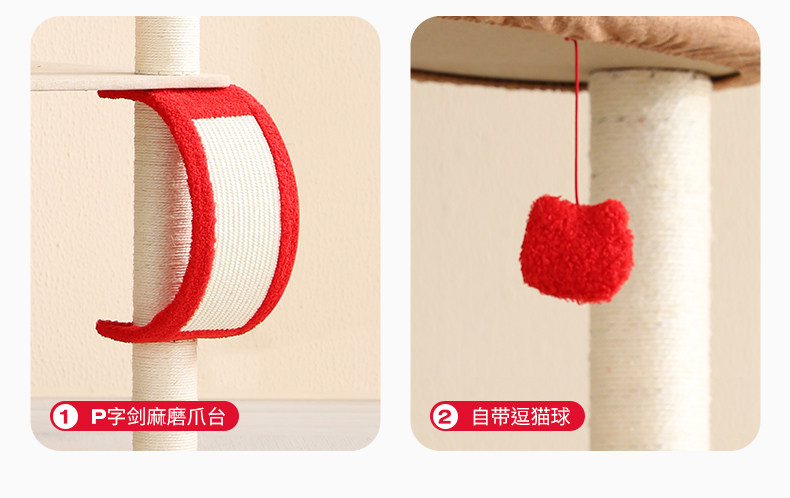 1 P字剑麻磨爪台

2 自带逗猫球