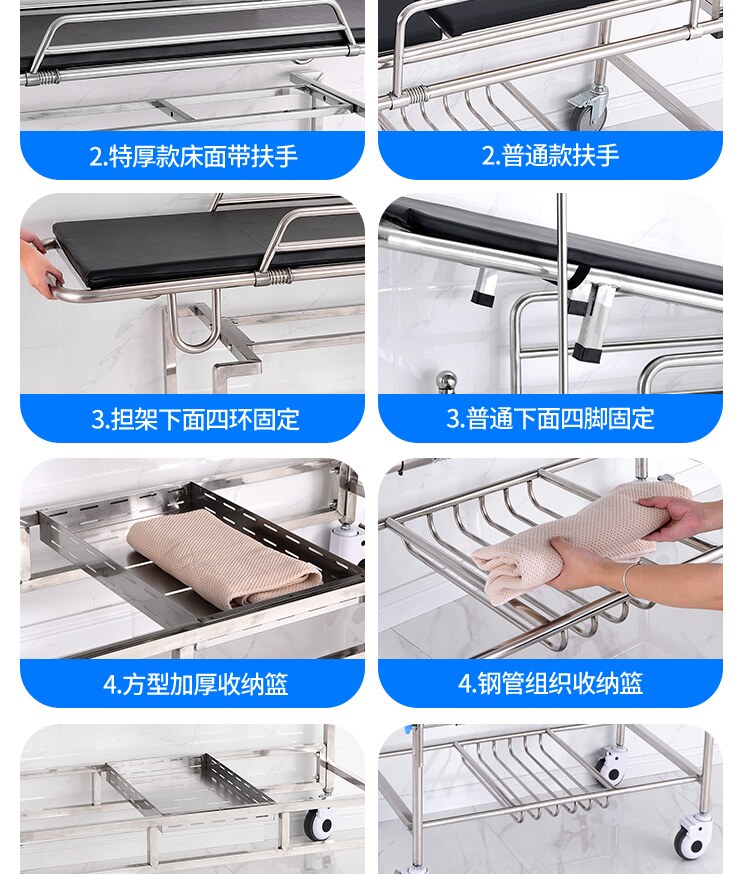 2.特厚款床面带扶手

2.普通款扶手

3.担架下面四环固定

3.普通下面四脚固定

4.方型加厚收纳篮

4.钢管组织收纳篮