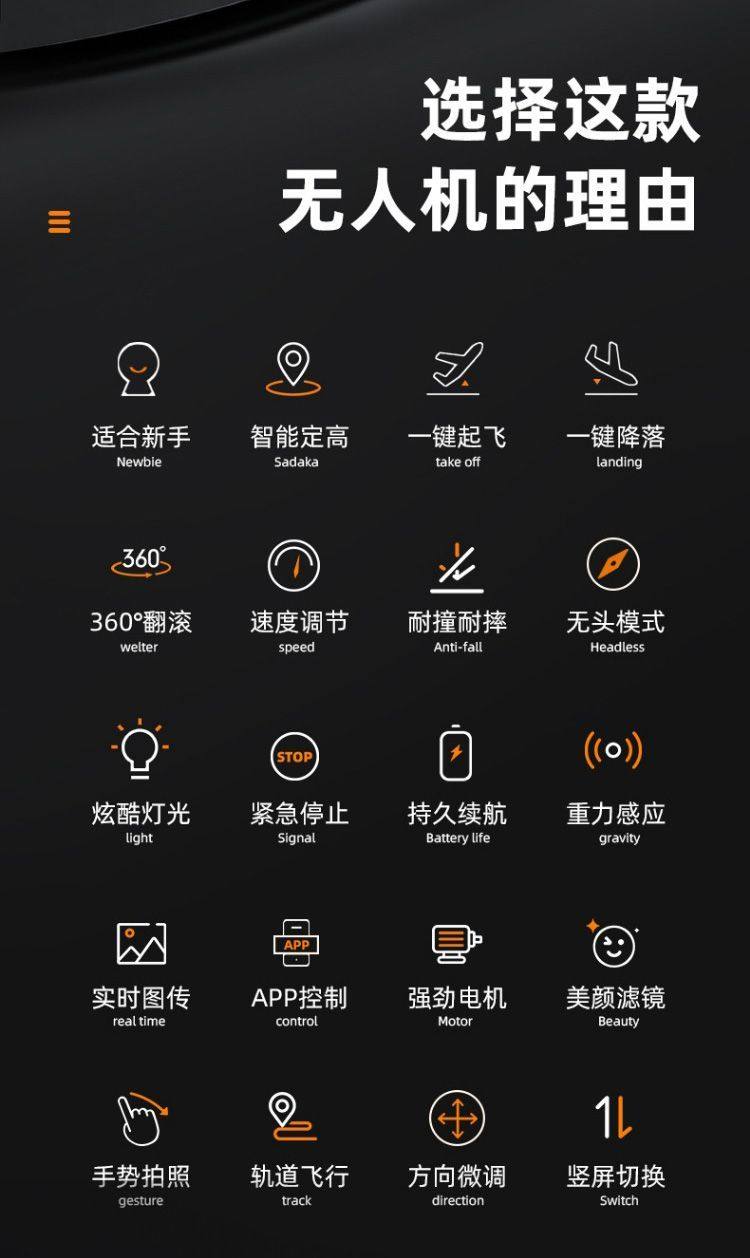 选择这款
无人机的理由

适合新手
Newbie

智能定高
Sadaka

一键起飞
take off

一键降落
landing

360°

360°翻滚
welter

速度调节
speed

耐撞耐摔
Anti-fall

无头模式
Headless

炫酷灯光
light

STOP

紧急停止
Signal

持久续航
Battery life

重力感应
gravity

实时图传
real time

APP

APP控制
control

强劲电机
Motor

美颜滤镜
Beauty

手势拍照
gesture

轨道飞行
track

方向微调
direction

竖屏切换
Switch