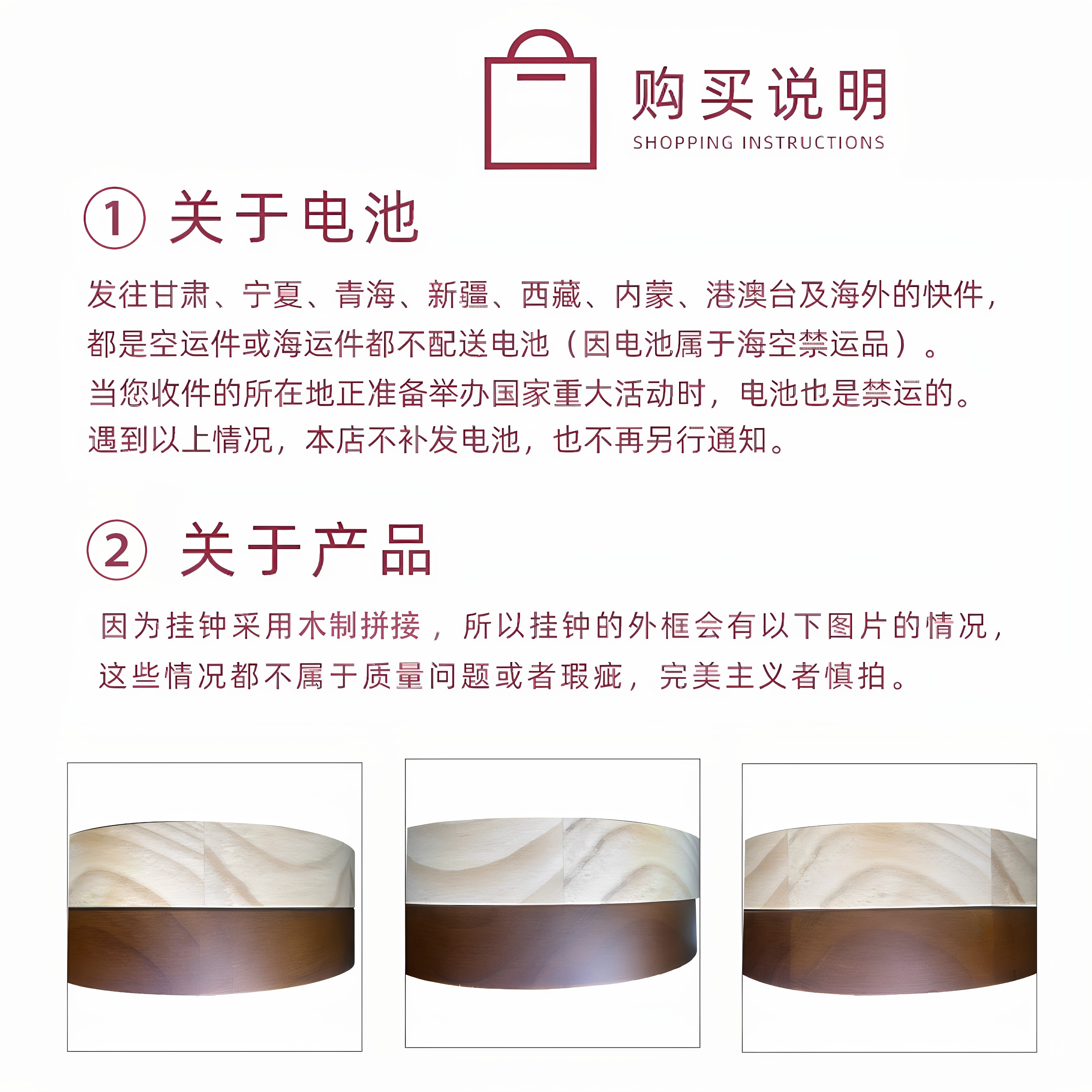 购买说明
SHOPPING INSTRUCTIONS

① 关于电池

发往甘肃、宁夏、青海、新疆、西藏、内蒙、港澳台及海外的快件，都是空运件或海运件都不配送电池（因电池属于海空禁运品）。
当您收件的所在地正准备举办国家重大活动时，电池也是禁运的。
遇到以上情况，本店不补发电池，也不再另行通知。

② 关于产品

因为挂钟采用木制拼接，所以挂钟的外框会有以下图片的情况，这些情况都不属于质量问题或者瑕疵，完美主义者慎拍。