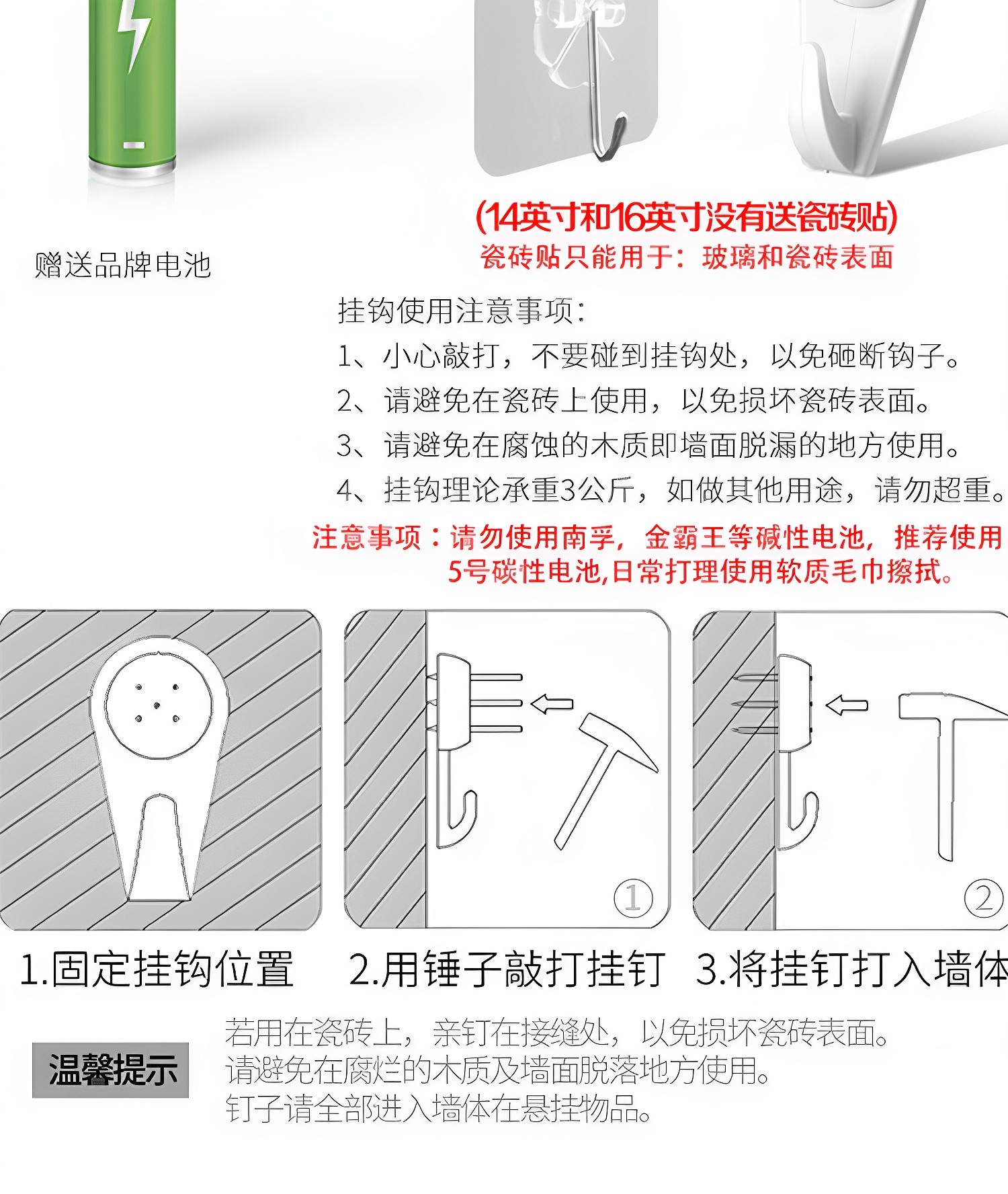 赠送品牌电池

(14英寸和16英寸没有送瓷砖贴)
瓷砖贴只能用于：玻璃和瓷砖表面

挂钩使用注意事项：
1、小心敲打，不要碰到挂钩处，以免砸断钩子。
2、请避免在瓷砖上使用，以免损坏瓷砖表面。
3、请避免在腐蚀的木质即墙面脱漏的地方使用。
4、挂钩理论承重3公斤，如做其他用途，请勿超重。

注意事项：请勿使用南孚，金霸王等碱性电池，推荐使用5号碳性电池,日常打理使用软质毛巾擦拭。

①

②

1.固定挂钩位置 2.用锤子敲打挂钉 3.将挂钉打入墙体

温馨提示

若用在瓷砖上，亲钉在接缝处，以免损坏瓷砖表面。
请避免在腐烂的木质及墙面脱落地方使用。
钉子请全部进入墙体在悬挂物品。