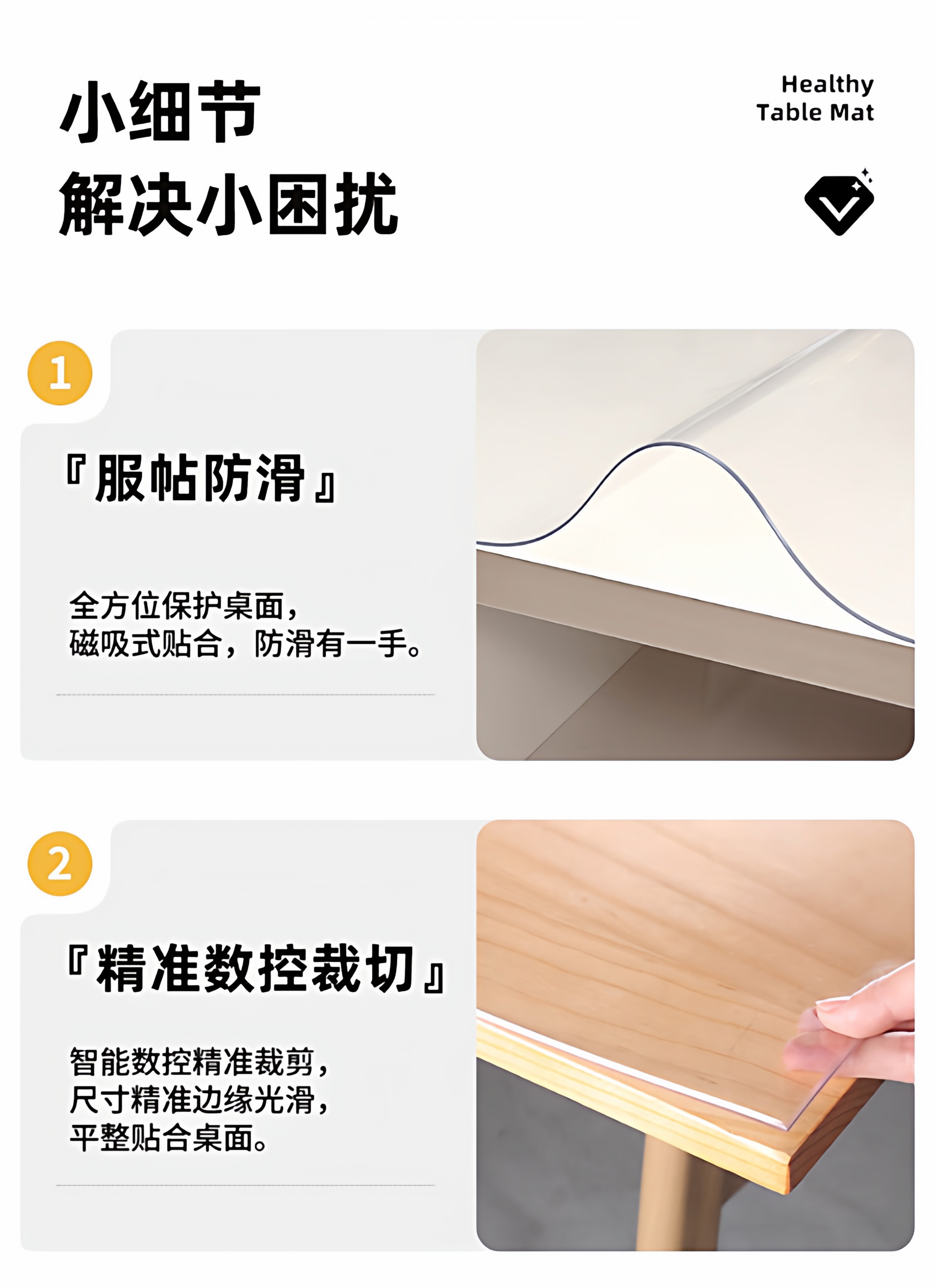 小细节
解决小困扰

Healthy
Table Mat

1

『服帖防滑』

全方位保护桌面，
磁吸式贴合，防滑有一手。

2

『精准数控裁切』

智能数控精准裁剪，
尺寸精准边缘光滑，
平整贴合桌面。