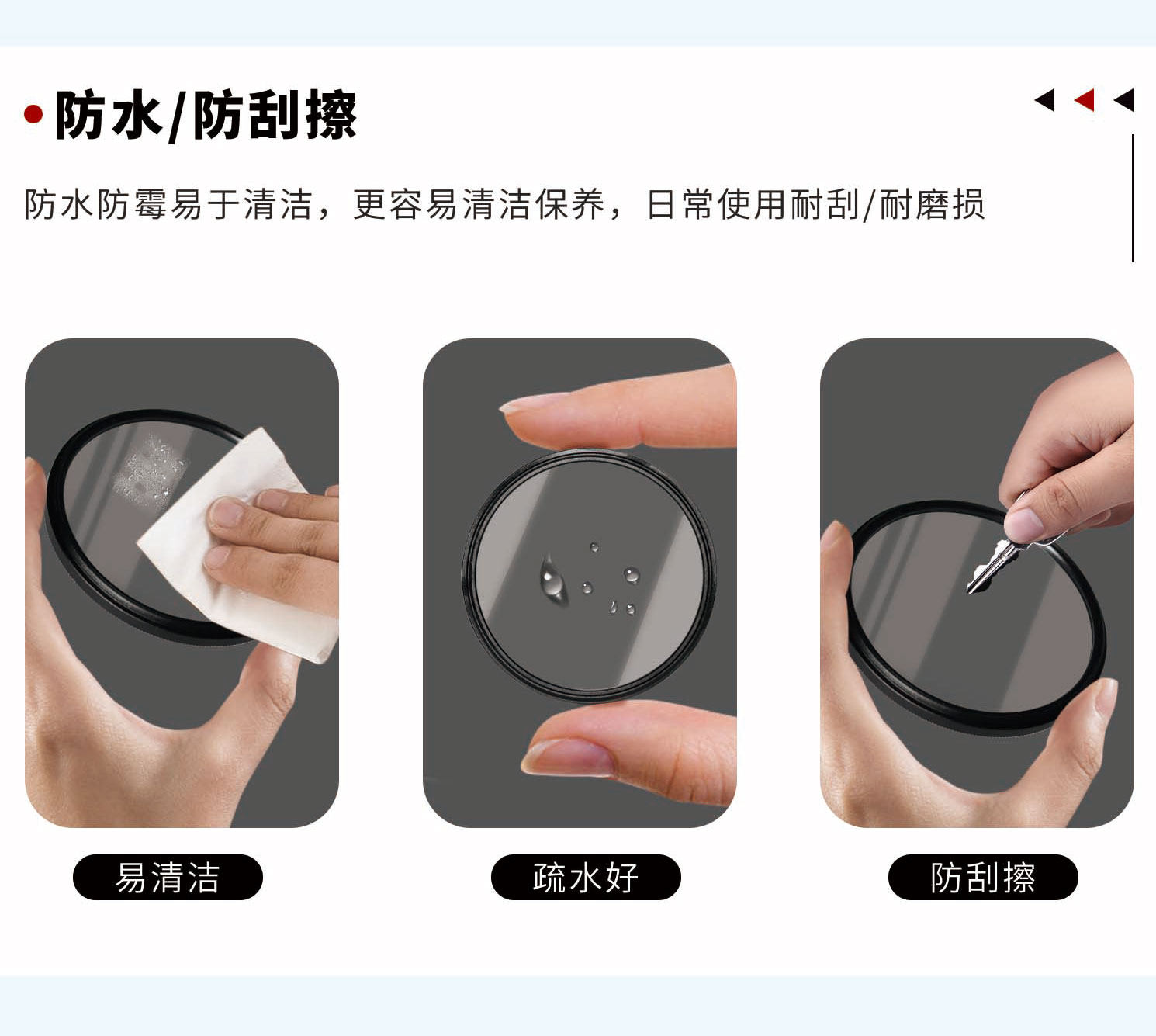 防水/防刮擦

防水防霉易于清洁，更容易清洁保养，日常使用耐刮/耐磨损

易清洁

疏水好

防刮擦