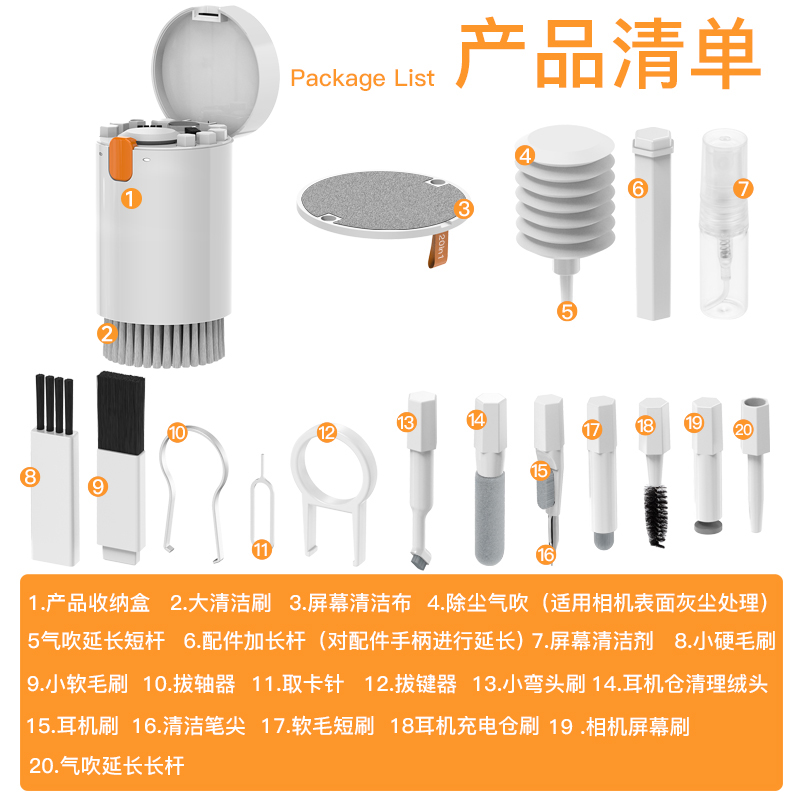 Package List 产品清单

1 2 3 20in1 4 5 6 7

8 9 10 11 12 13 14 15 16 17 18 19 20

1.产品收纳盒 2.大清洁刷 3.屏幕清洁布 4.除尘气吹（适用相机表面灰尘处理）
5气吹延长短杆 6.配件加长杆（对配件手柄进行延长）7.屏幕清洁剂 8.小硬毛刷
9.小软毛刷 10.拔轴器 11.取卡针 12.拔键器 13.小弯头刷 14.耳机仓清理绒头
15.耳机刷 16.清洁笔尖 17.软毛短刷 18耳机充电仓刷 19 .相机屏幕刷
20.气吹延长长杆