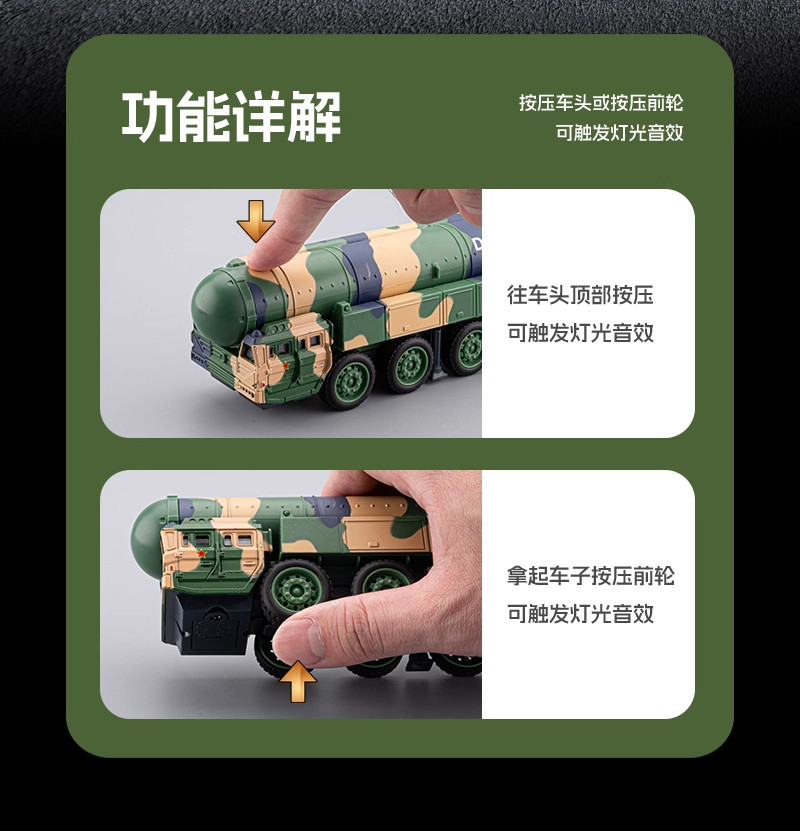 功能详解

按压车头或按压前轮
可触发灯光音效

往车头顶部按压
可触发灯光音效

拿起车子按压前轮
可触发灯光音效