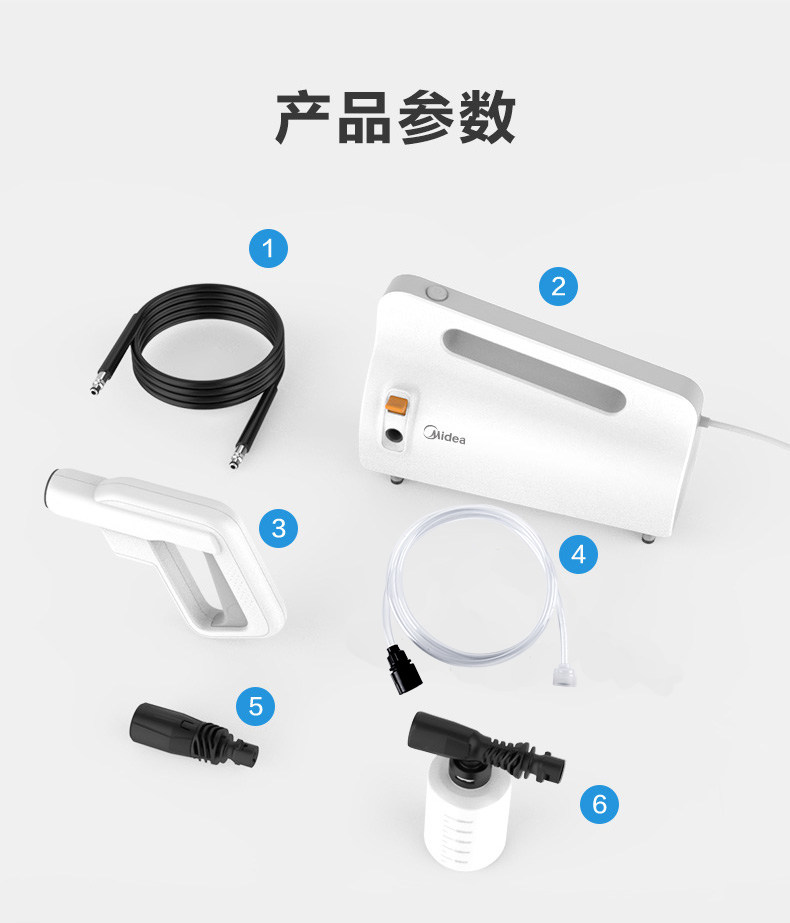 产品参数

1

2

Midea

3

4

5

6