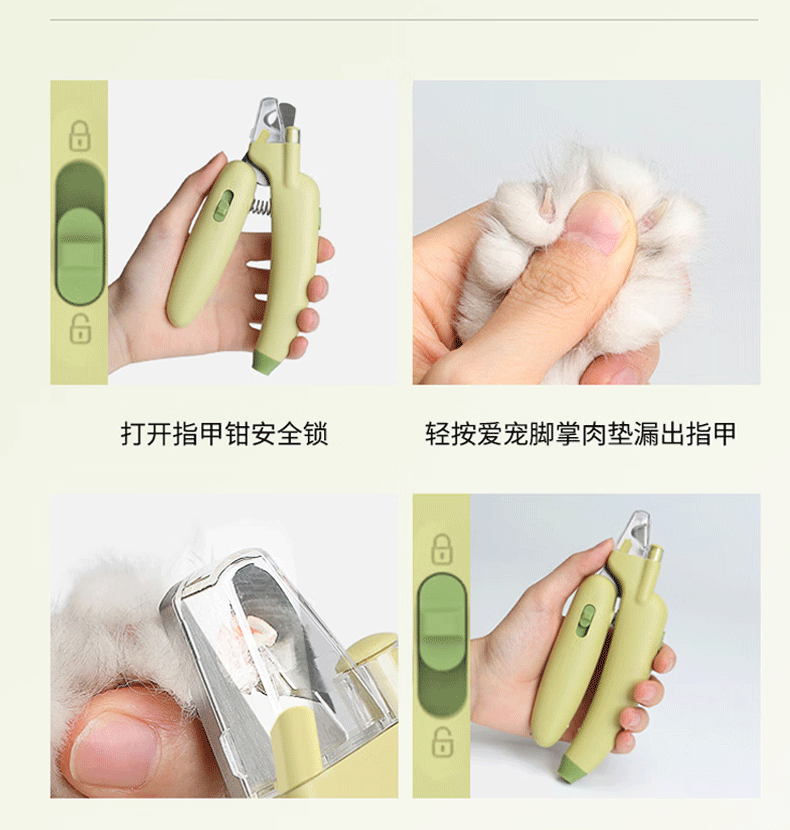 打开指甲钳安全锁

轻按爱宠脚掌肉垫漏出指甲