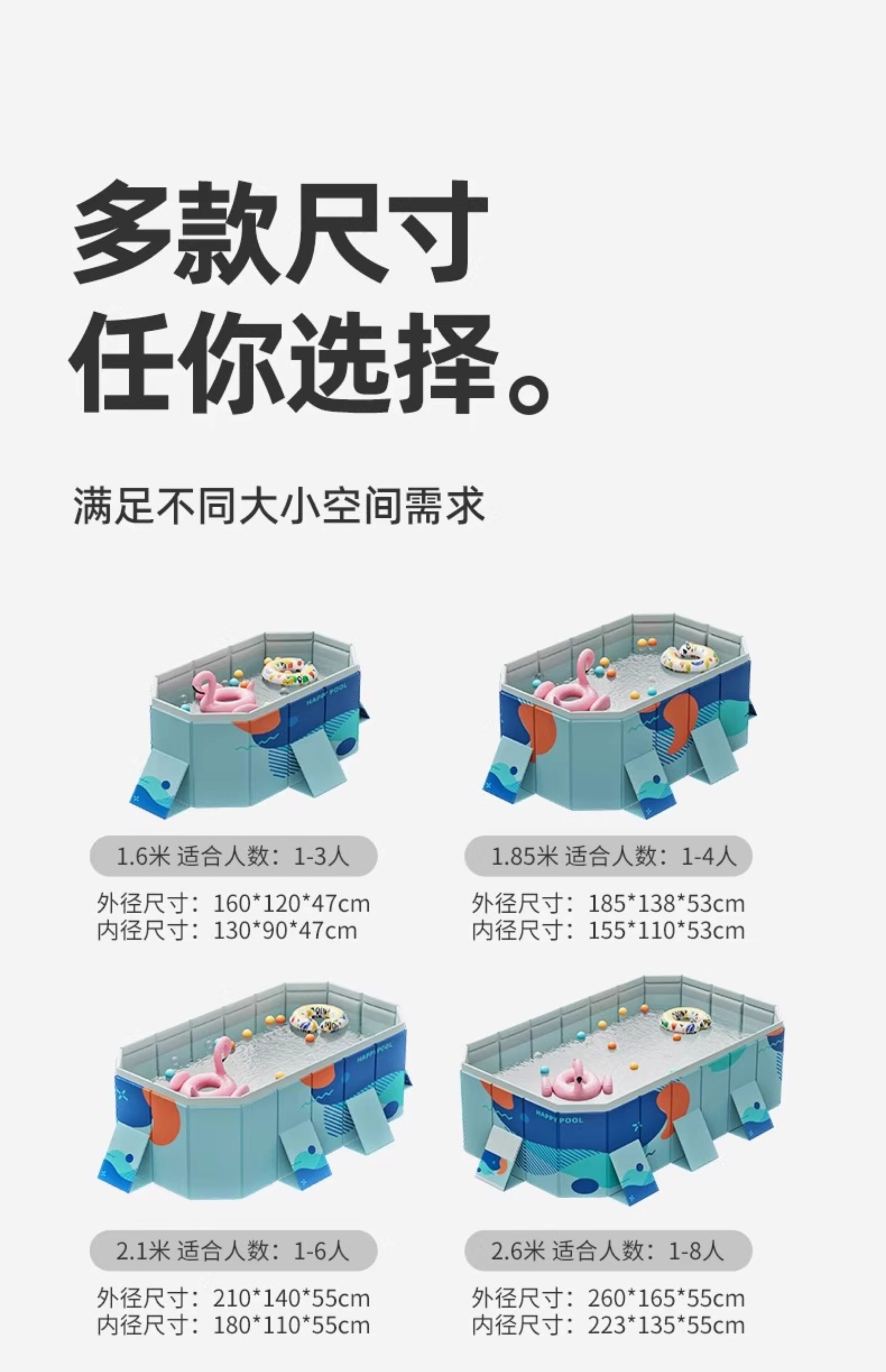 多款尺寸
任你选择。

满足不同大小空间需求

HAPPY POOL

1.6米 适合人数：1-3人

外径尺寸：160*120*47cm
内径尺寸：130*90*47cm

1.85米 适合人数：1-4人

外径尺寸：185*138*53cm
内径尺寸：155*110*53cm

HAPPY POOL

2.1米 适合人数：1-6人

外径尺寸：210*140*55cm
内径尺寸：180*110*55cm

HAPPY POOL

2.6米 适合人数：1-8人

外径尺寸：260*165*55cm
内径尺寸：223*135*55cm