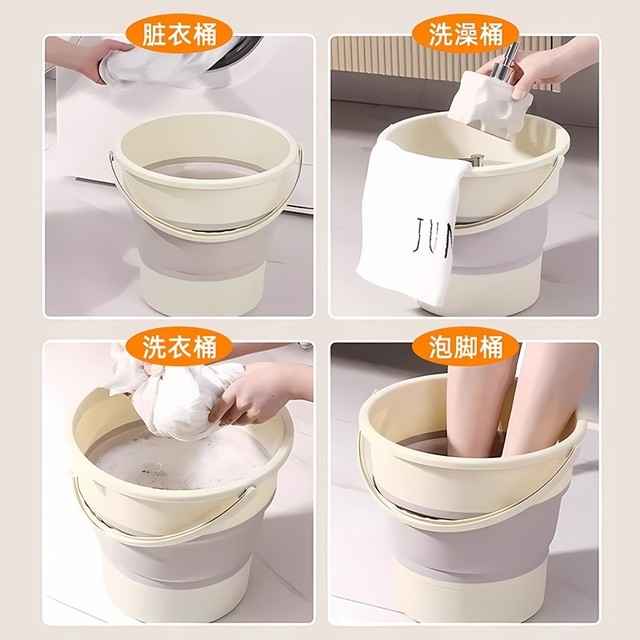 脏衣桶

洗澡桶

JUN

洗衣桶

泡脚桶