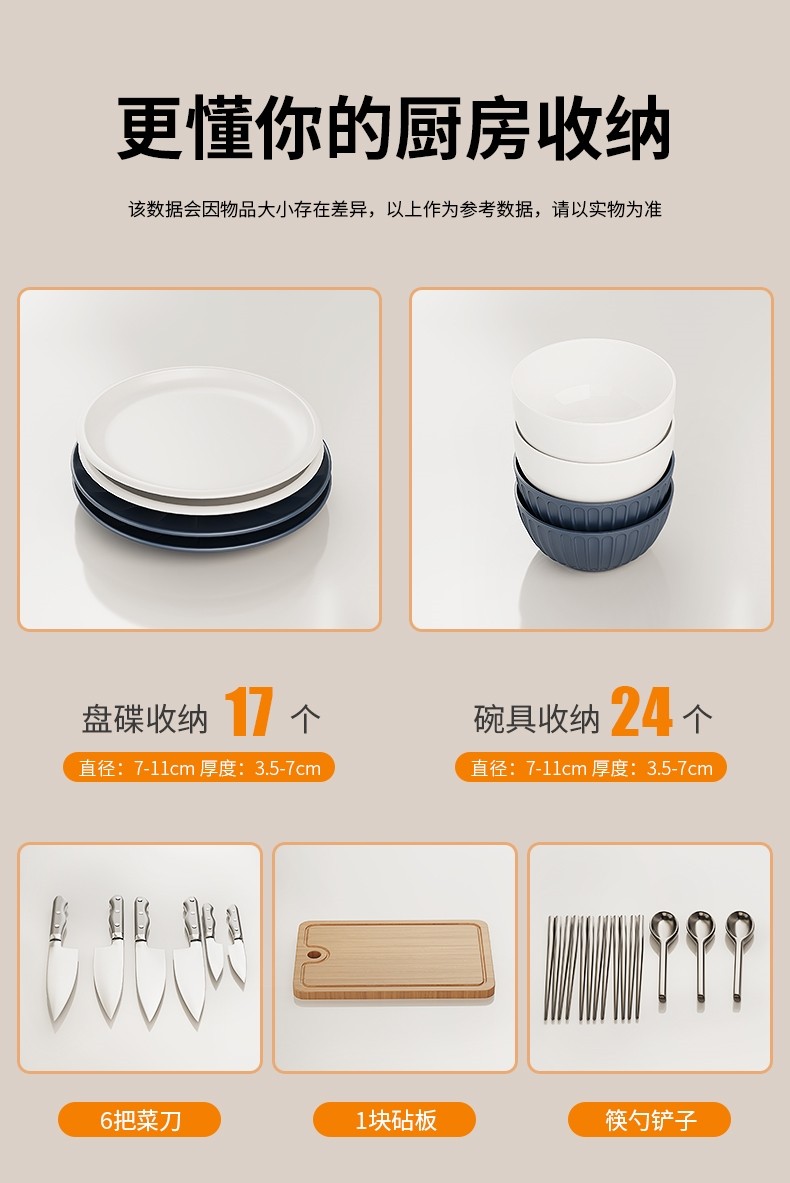 更懂你的厨房收纳

该数据会因物品大小存在差异，以上作为参考数据，请以实物为准

盘碟收纳 17 个

直径：7-11cm 厚度：3.5-7cm

碗具收纳 24 个

直径：7-11cm 厚度：3.5-7cm

6把菜刀

1块砧板

筷勺铲子