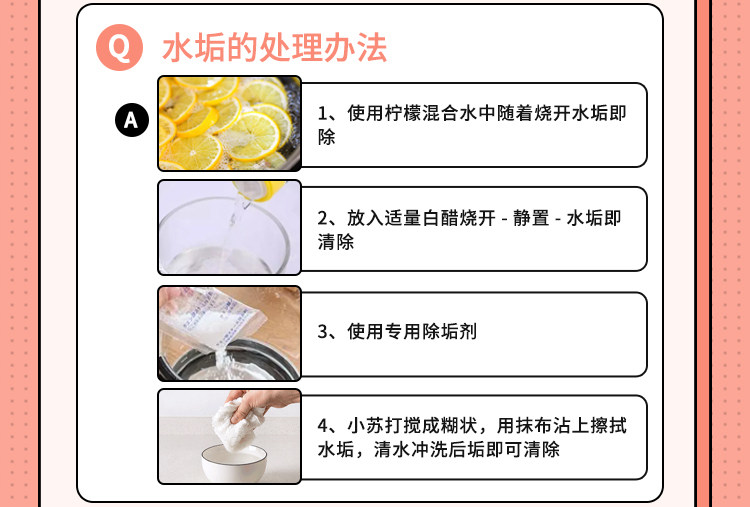 Q 水垢的处理办法

A

1、使用柠檬混合水中随着烧开水垢即除

2、放入适量白醋烧开 - 静置 - 水垢即清除

3、使用专用除垢剂

4、小苏打搅成糊状，用抹布沾上擦拭水垢，清水冲洗后垢即可清除