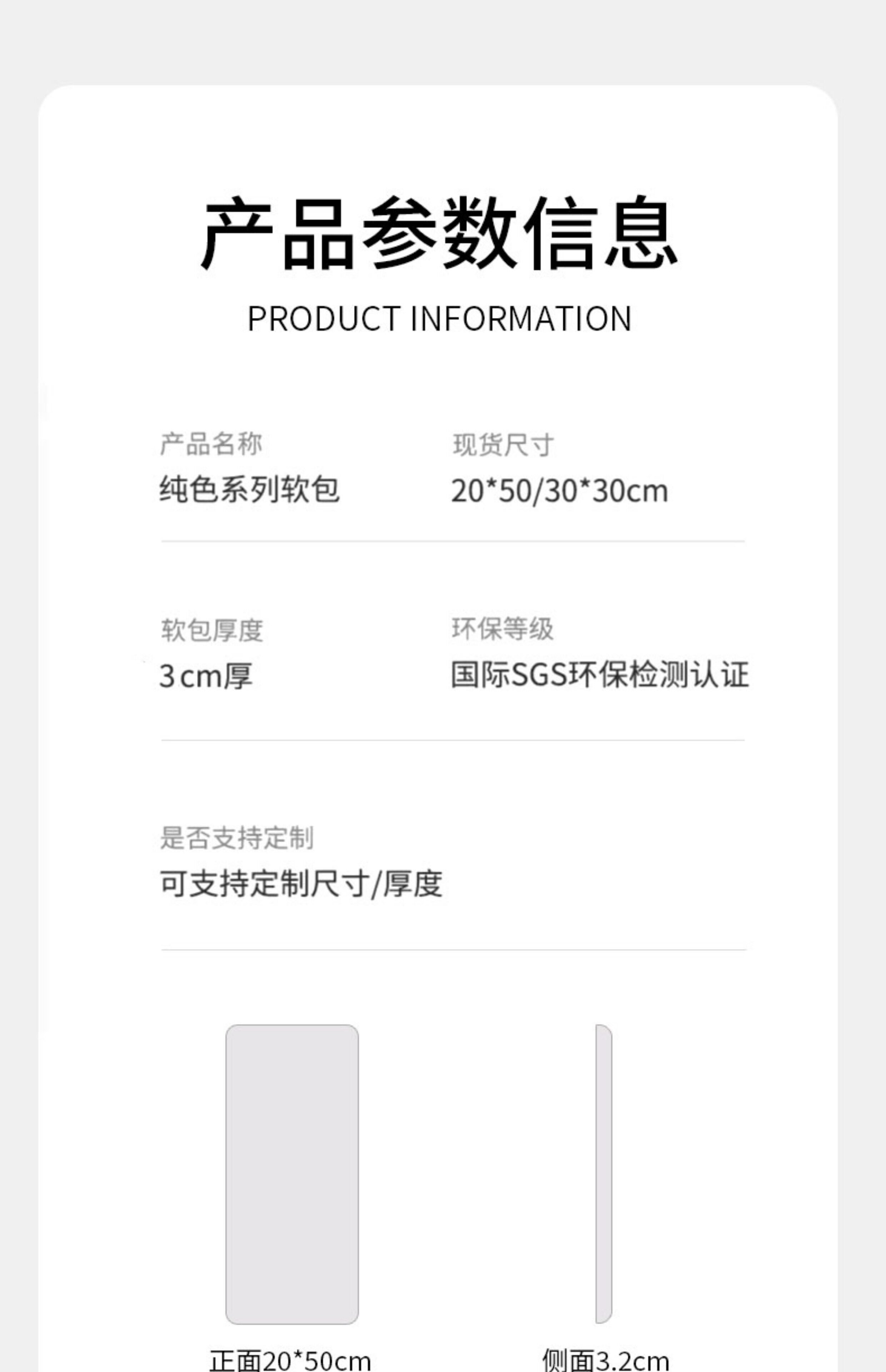 产品参数信息

PRODUCT INFORMATION

产品名称
纯色系列软包

现货尺寸
20*50/30*30cm

软包厚度
3cm厚

环保等级
国际SGS环保检测认证

是否支持定制
可支持定制尺寸/厚度

正面20*50cm

侧面3.2cm