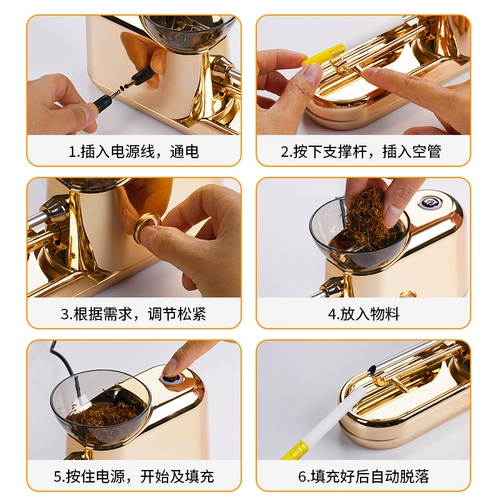 1.插入电源线，通电

2.按下支撑杆，插入空管

3.根据需求，调节松紧

4.放入物料

5.按住电源，开始及填充

6.填充好后自动脱落