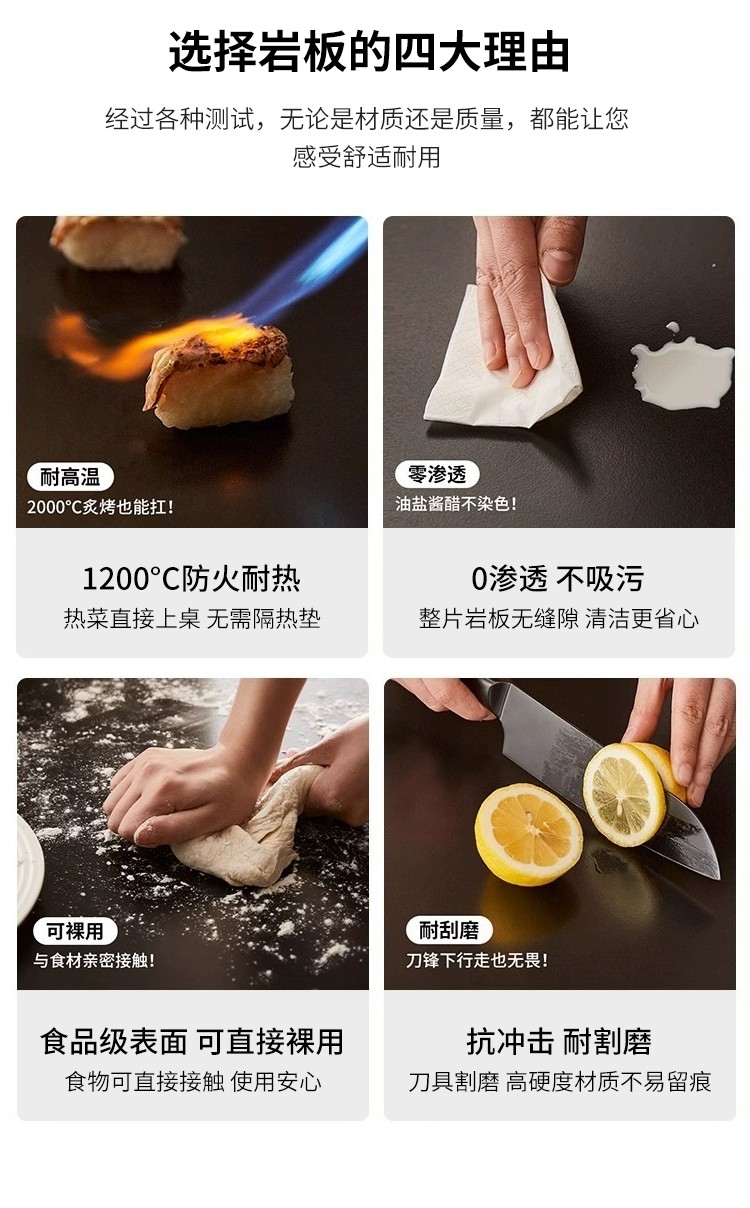 选择岩板的四大理由

经过各种测试，无论是材质还是质量，都能让您感受舒适耐用

耐高温
2000°C炙烤也能扛！

1200°C防火耐热
热菜直接上桌 无需隔热垫

零渗透
油盐酱醋不染色！

0渗透 不吸污
整片岩板无缝隙 清洁更省心

可裸用
与食材亲密接触！

食品级表面 可直接裸用
食物可直接接触 使用安心

耐刮磨
刀锋下行走也无畏！

抗冲击 耐割磨
刀具割磨 高硬度材质不易留痕