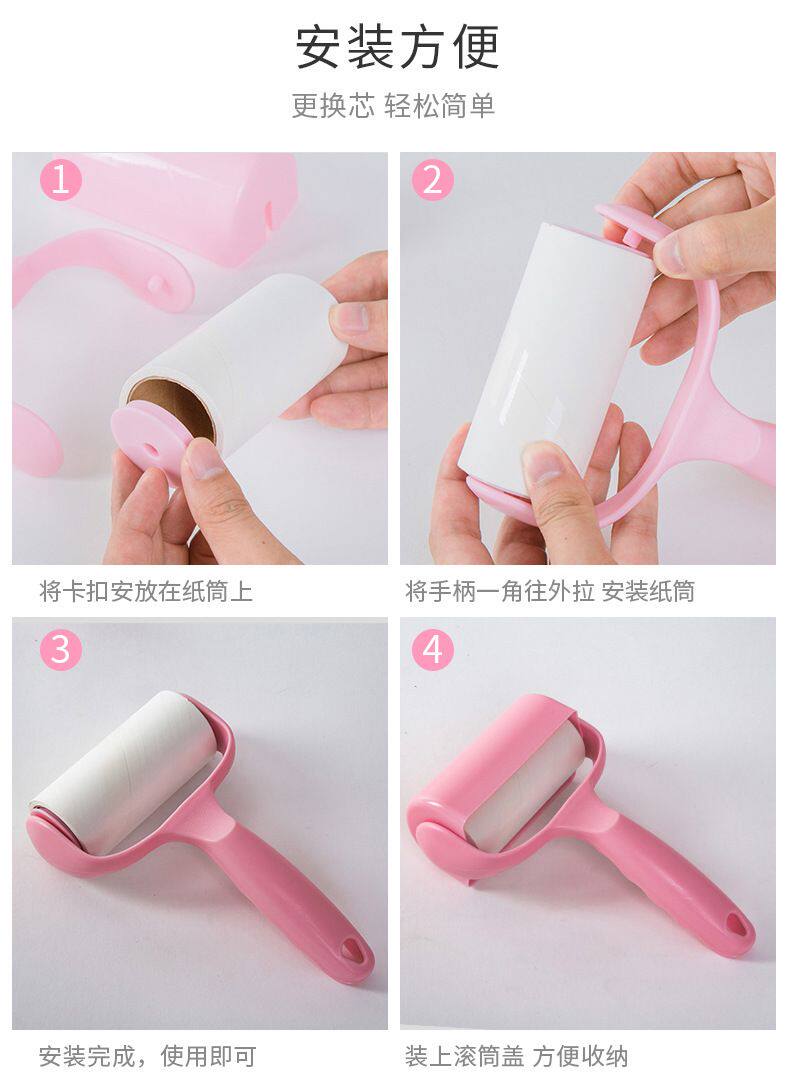 安装方便

更换芯 轻松简单

1

将卡扣安放在纸筒上

2

将手柄一角往外拉 安装纸筒

3

安装完成，使用即可

4

装上滚筒盖 方便收纳