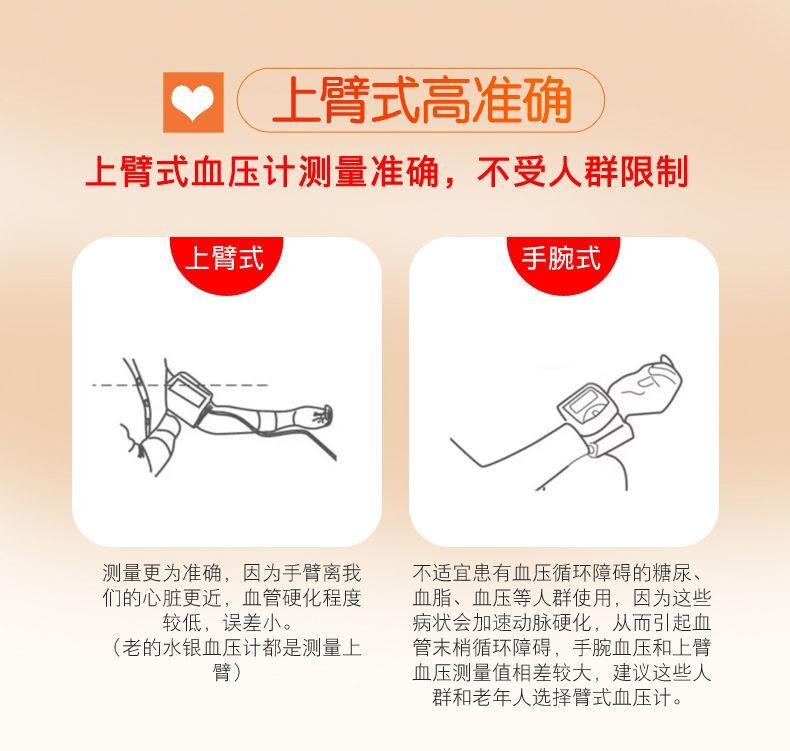 上臂式高准确

上臂式血压计测量准确，不受人群限制

上臂式

测量更为准确，因为手臂离我们的心脏更近，血管硬化程度较低，误差小。
（老的水银血压计都是测量上臂）

手腕式

不适宜患有血压循环障碍的糖尿、血脂、血压等人群使用，因为这些病状会加速动脉硬化，从而引起血管末梢循环障碍，手腕血压和上臂血压测量值相差较大，建议这些人群和老年人选择臂式血压计。