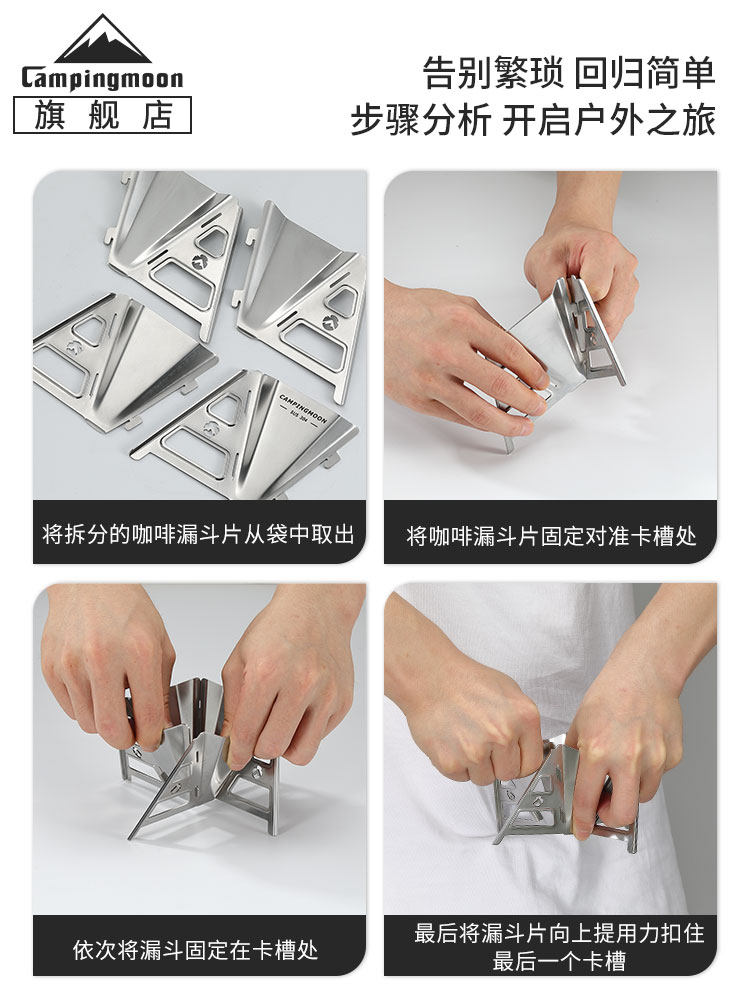 Campingmoon
旗舰店

告别繁琐 回归简单
步骤分析 开启户外之旅

CAMPINGMOON
SUS 304

将拆分的咖啡漏斗片从袋中取出

将咖啡漏斗片固定对准卡槽处

依次将漏斗固定在卡槽处

最后将漏斗片向上提用力扣住最后一个卡槽