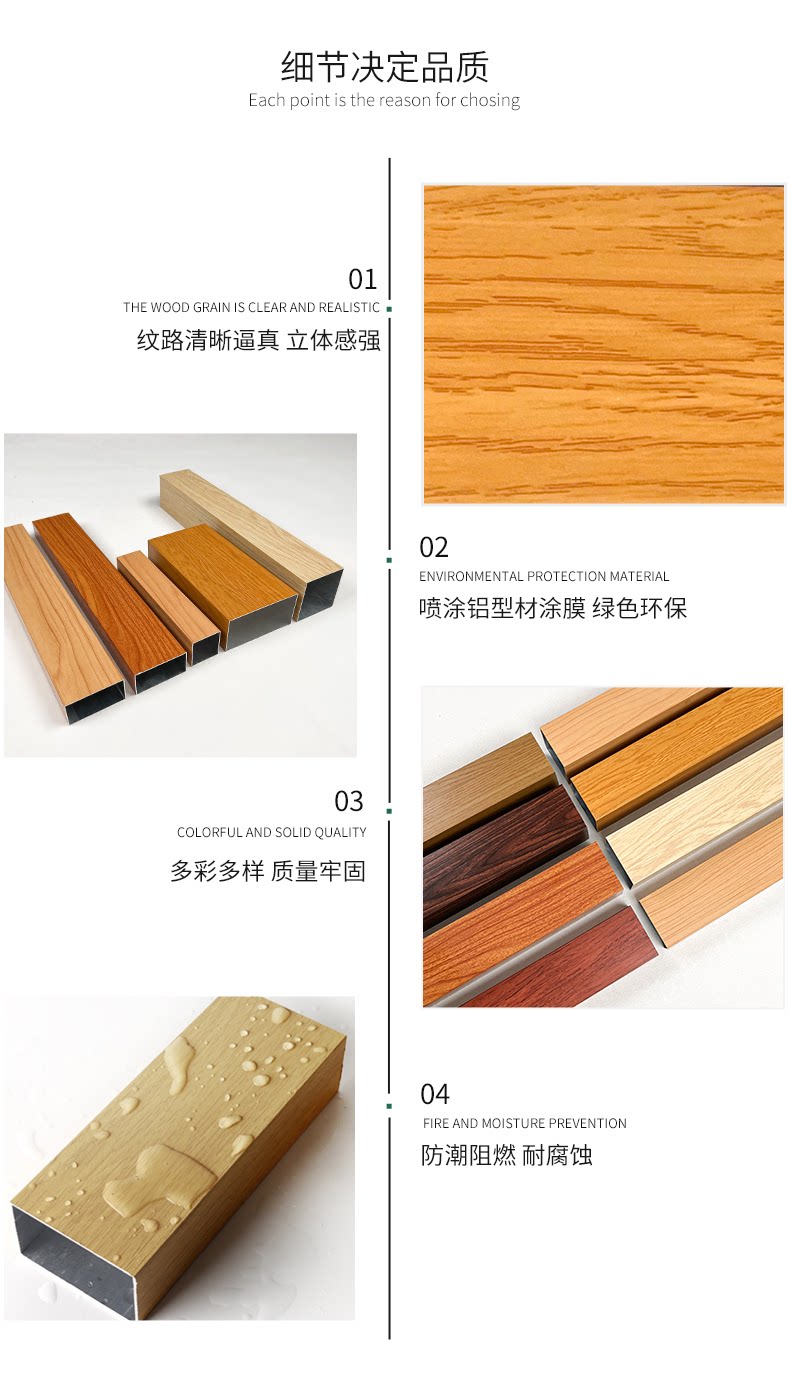 细节决定品质
Each point is the reason for chosing

01
THE WOOD GRAIN IS CLEAR AND REALISTIC
纹路清晰逼真 立体感强

02
ENVIRONMENTAL PROTECTION MATERIAL
喷涂铝型材涂膜 绿色环保

03
COLORFUL AND SOLID QUALITY
多彩多样 质量牢固

04
FIRE AND MOISTURE PREVENTION
防潮阻燃 耐腐蚀