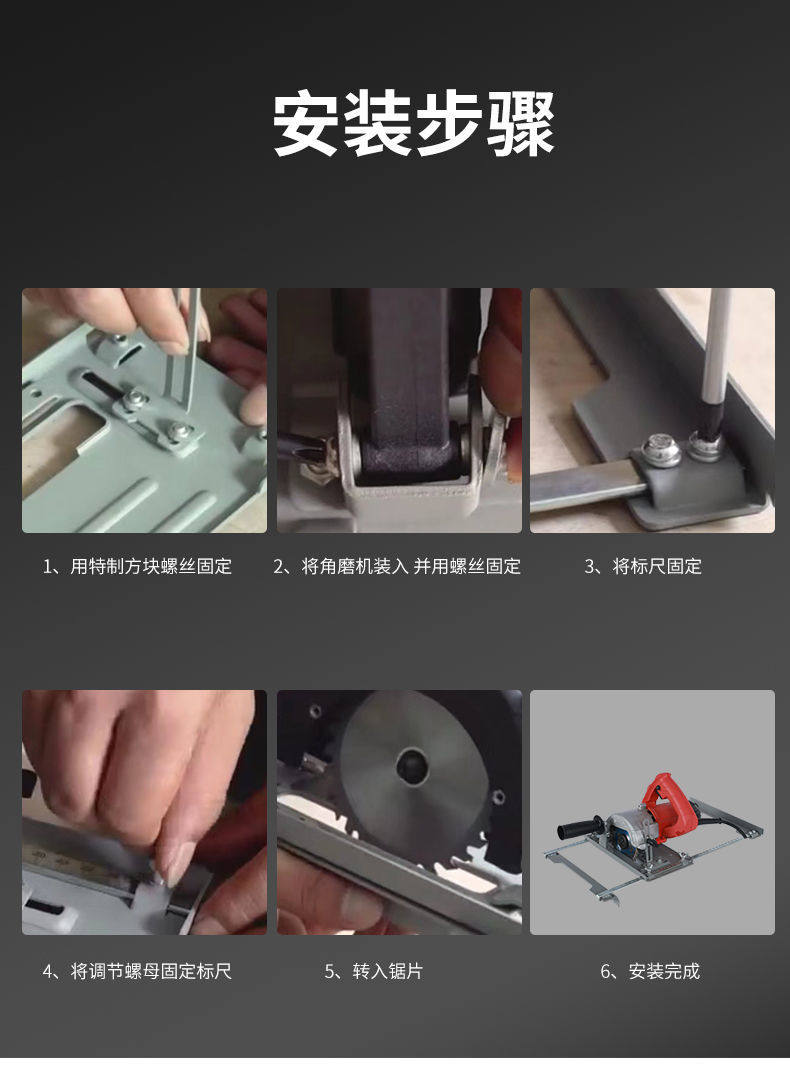 安装步骤

1、用特制方块螺丝固定

2、将角磨机装入 并用螺丝固定

3、将标尺固定

4、将调节螺母固定标尺

5、转入锯片

6、安装完成