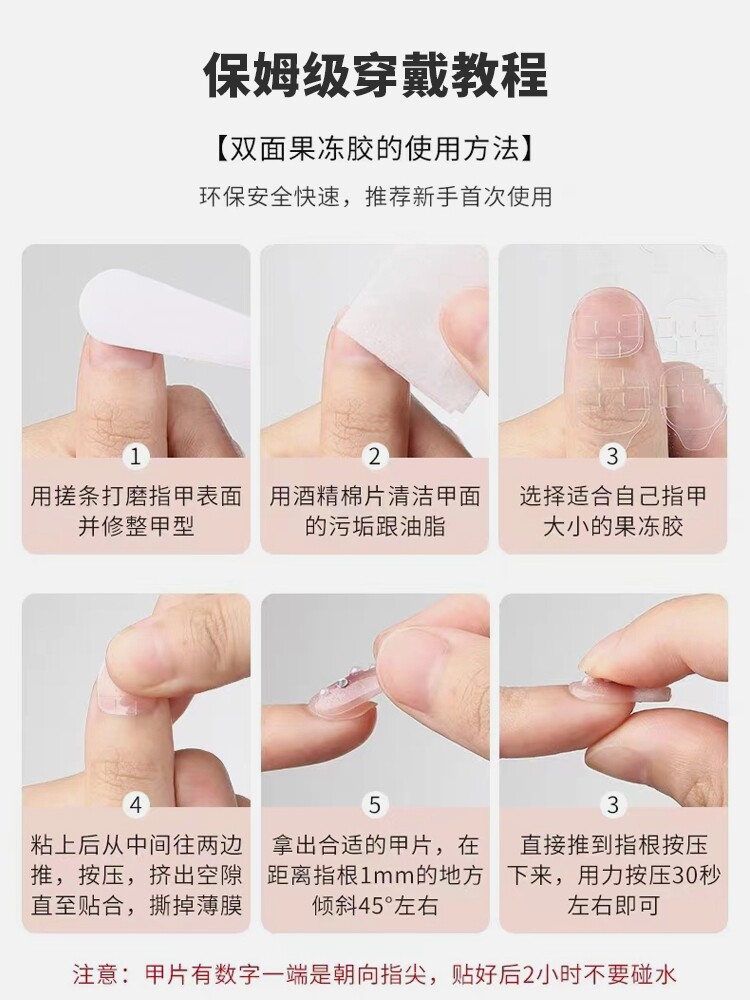 保姆级穿戴教程

【双面果冻胶的使用方法】

环保安全快速，推荐新手首次使用

1
用搓条打磨指甲表面并修整甲型

2
用酒精棉片清洁甲面的污垢跟油脂

3
选择适合自己指甲大小的果冻胶

4
粘上后从中间往两边推，按压，挤出空隙直至贴合，撕掉薄膜

5
拿出合适的甲片，在距离指根1mm的地方倾斜45°左右

3
直接推到指根按压下来，用力按压30秒左右即可

注意：甲片有数字一端是朝向指尖，贴好后2小时不要碰水