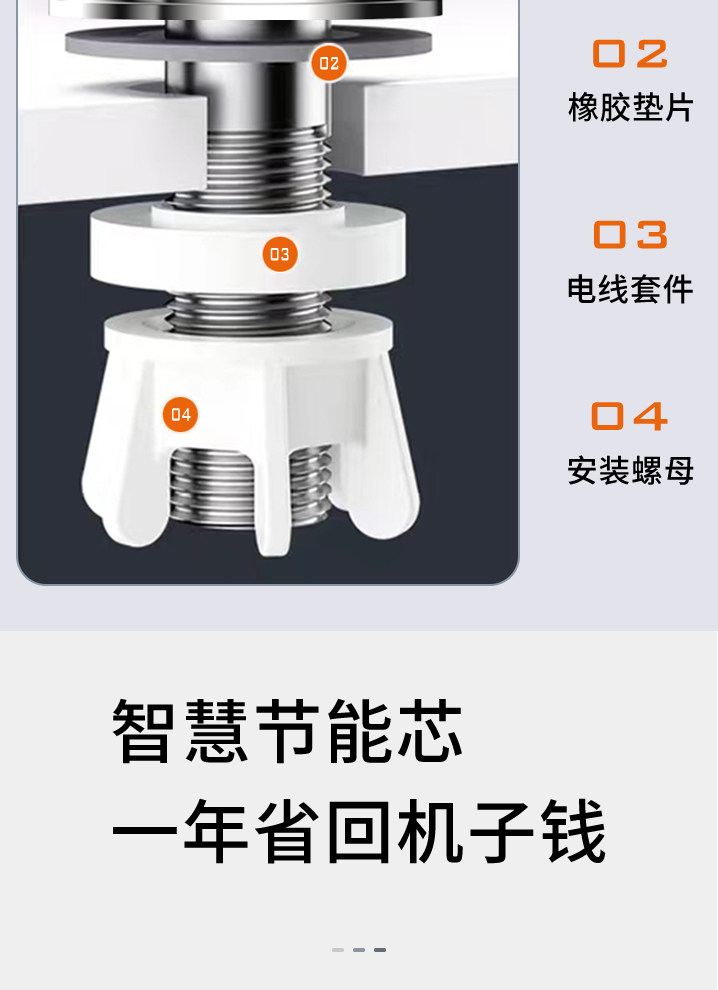 02

03

04

02
橡胶垫片

03
电线套件

04
安装螺母

智慧节能芯
一年省回机子钱