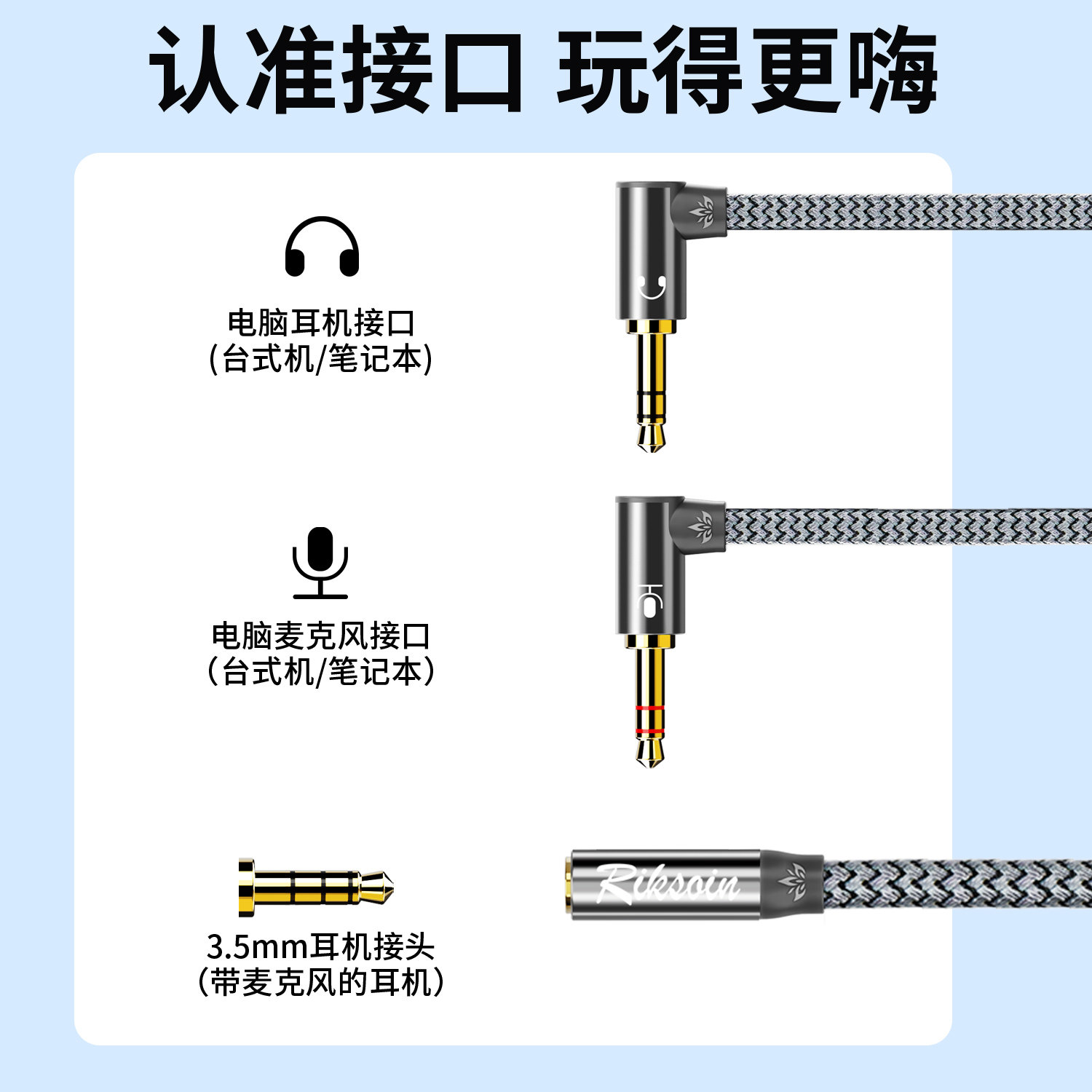 认准接口 玩得更嗨

电脑耳机接口
(台式机/笔记本)

电脑麦克风接口
(台式机/笔记本)

3.5mm耳机接头
(带麦克风的耳机)

Riksoin