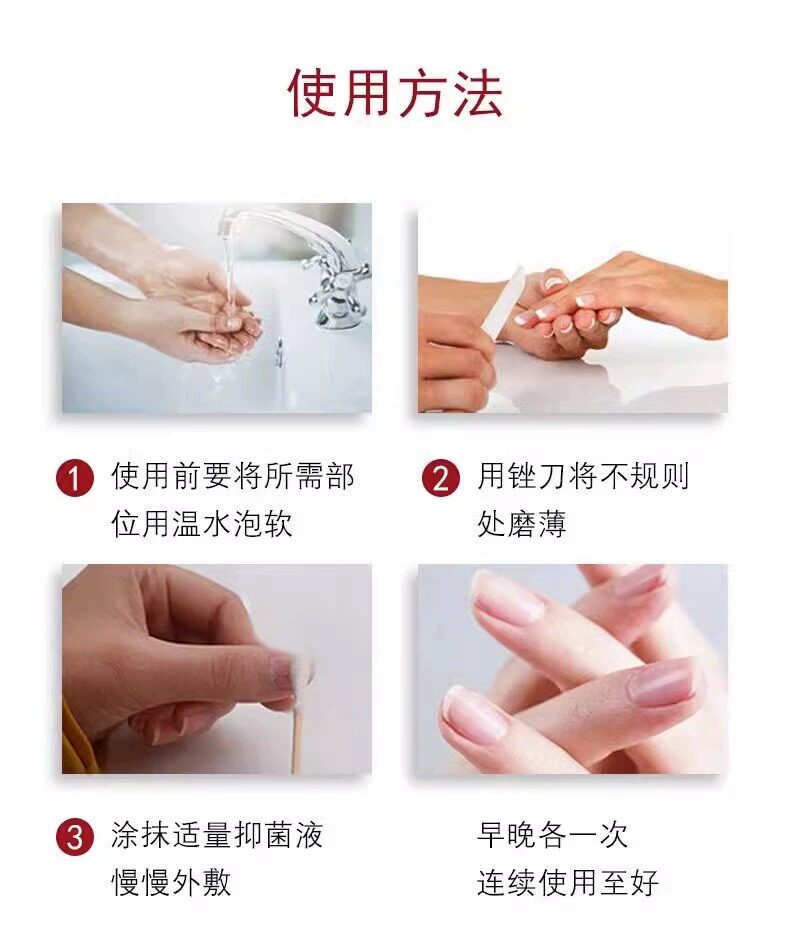 使用方法

1 使用前要将所需部位用温水泡软

2 用锉刀将不规则处磨薄

3 涂抹适量抑菌液慢慢外敷

早晚各一次
连续使用至好