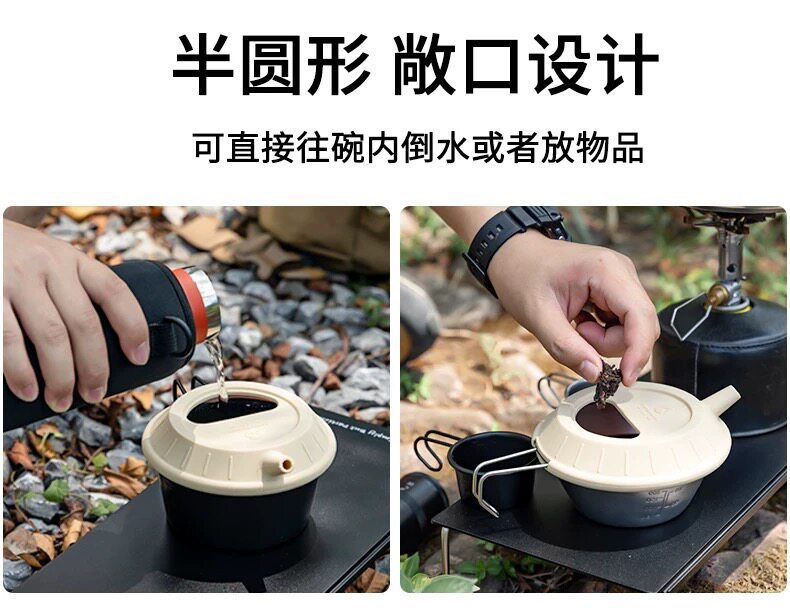 半圆形 敞口设计

可直接往碗内倒水或者放物品