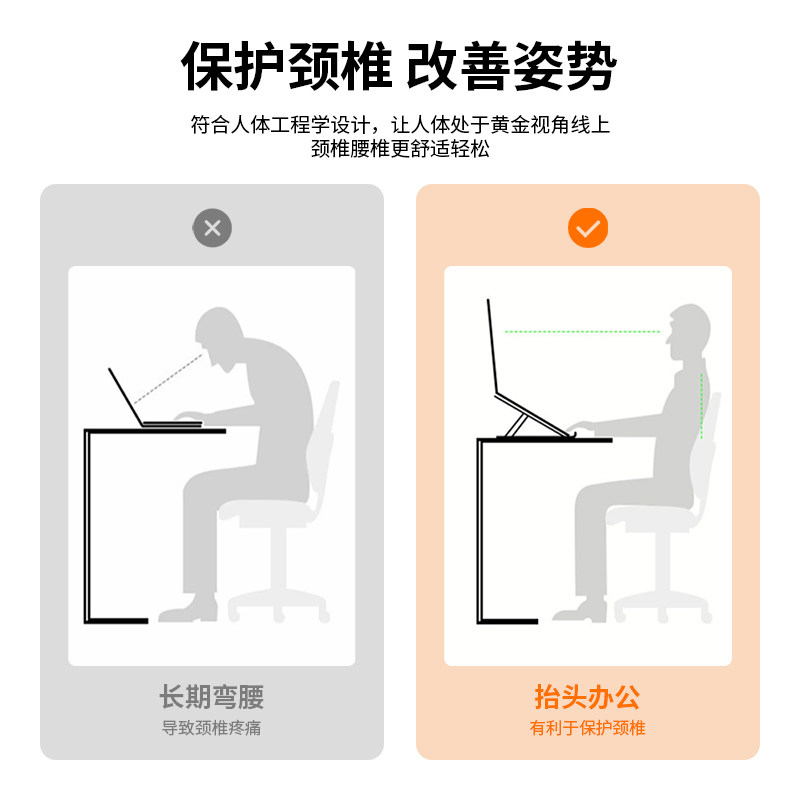 保护颈椎 改善姿势

符合人体工程学设计，让人体处于黄金视角线上
颈椎腰椎更舒适轻松

长期弯腰
导致颈椎疼痛

抬头办公
有利于保护颈椎