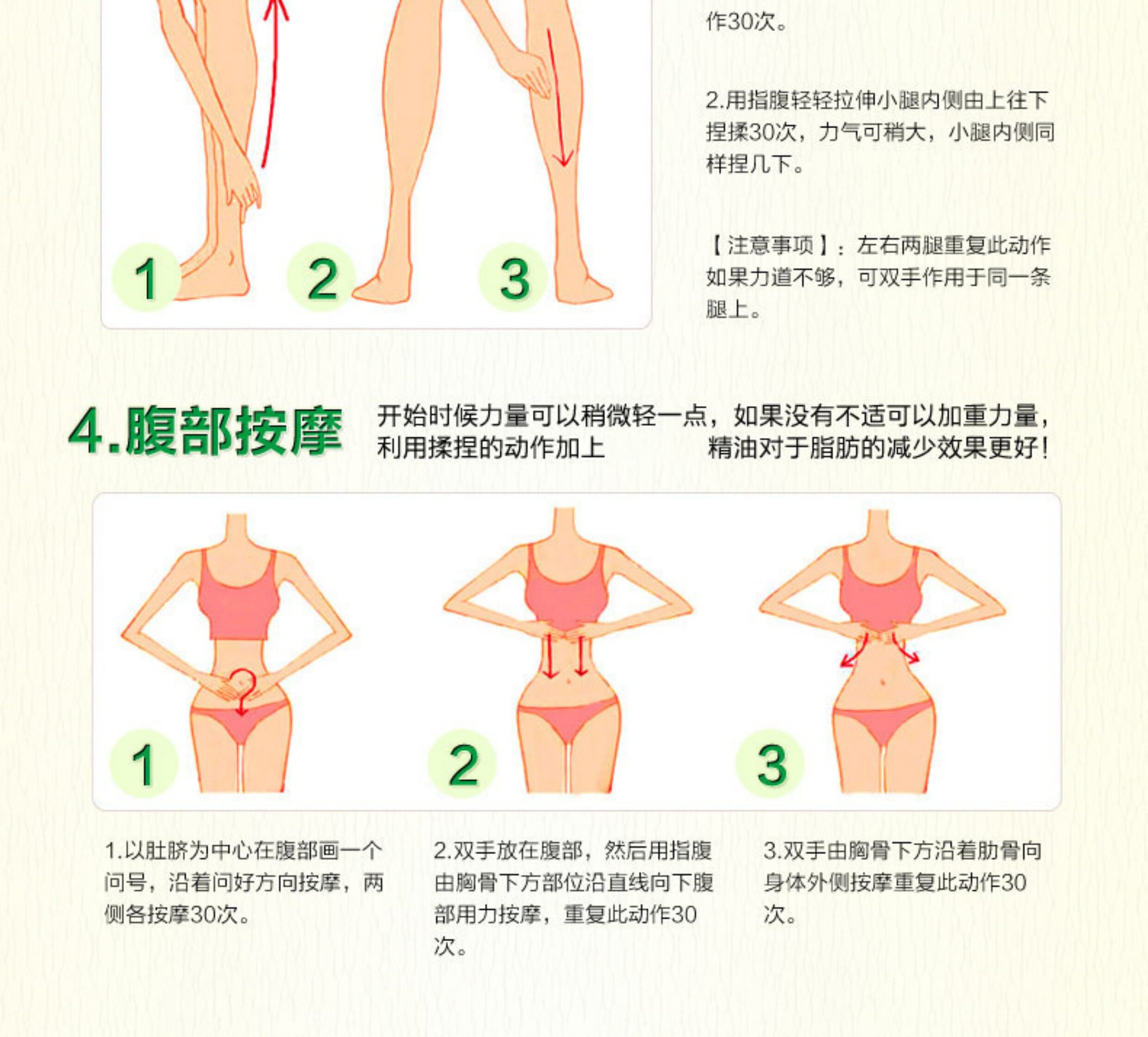 1 2 3

作30次。

2.用指腹轻轻拉伸小腿内侧由上往下捏揉30次，力气可稍大，小腿内侧同样捏几下。

【注意事项】：左右两腿重复此动作如果力道不够，可双手作用于同一条腿上。

4.腹部按摩

开始时候力量可以稍微轻一点，如果没有不适可以加重力量，利用揉捏的动作加上 精油对于脂肪的减少效果更好！

1 2 3

1.以肚脐为中心在腹部画一个问号，沿着问好方向按摩，两侧各按摩30次。

2.双手放在腹部，然后用指腹由胸骨下方部位沿直线向下腹部用力按摩，重复此动作30次。

3.双手由胸骨下方沿着肋骨向身体外侧按摩重复此动作30次。