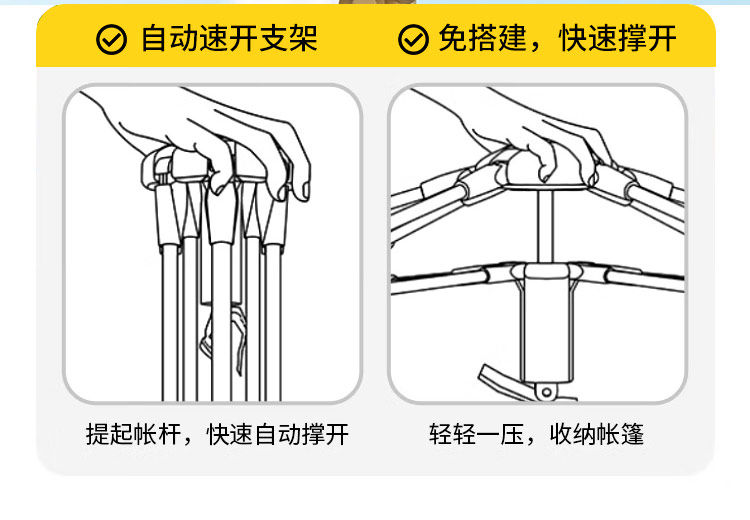 自动速开支架

免搭建，快速撑开

提起帐杆，快速自动撑开

轻轻一压，收纳帐篷