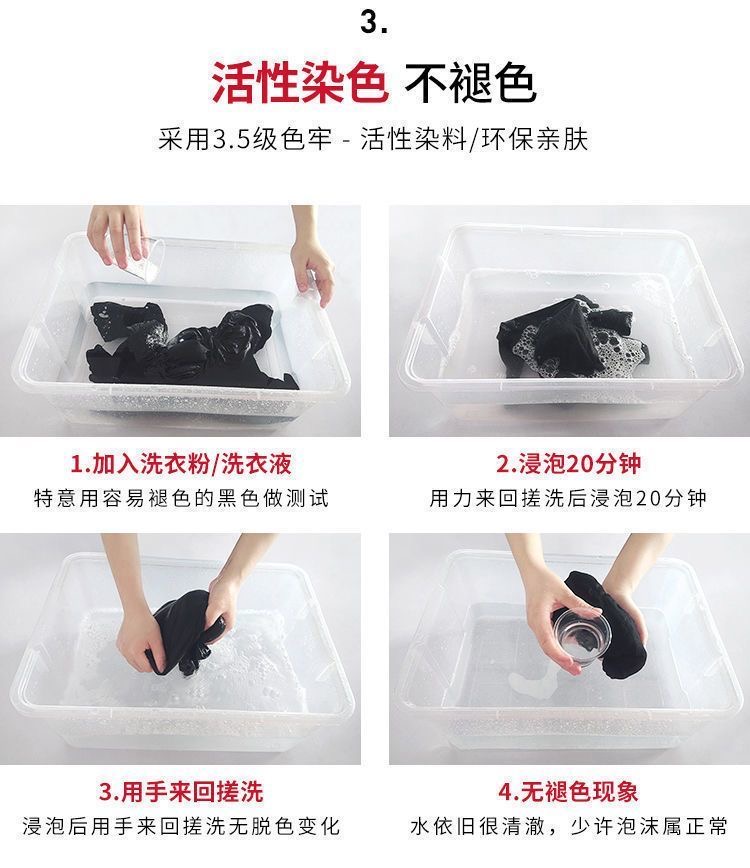 3.

活性染色 不褪色

采用3.5级色牢 - 活性染料/环保亲肤

1.加入洗衣粉/洗衣液
特意用容易褪色的黑色做测试

2.浸泡20分钟
用力来回搓洗后浸泡20分钟

3.用手来回搓洗
浸泡后用手来回搓洗无脱色变化

4.无褪色现象
水依旧很清澈，少许泡沫属正常