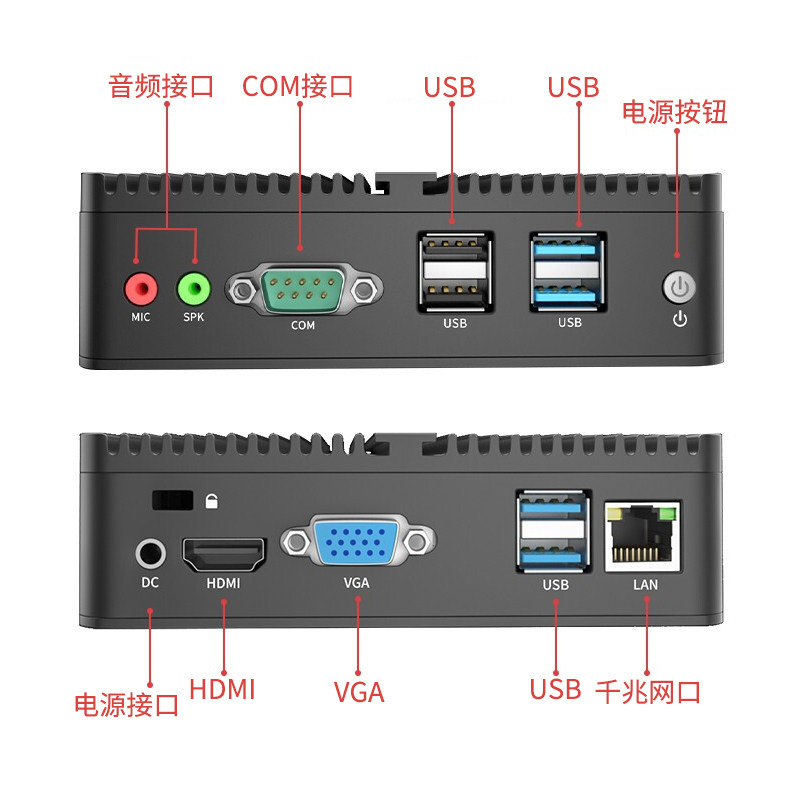 音频接口 COM接口 USB USB 电源按钮

MIC SPK COM USB USB

DC HDMI VGA USB LAN

电源接口 HDMI VGA USB 千兆网口