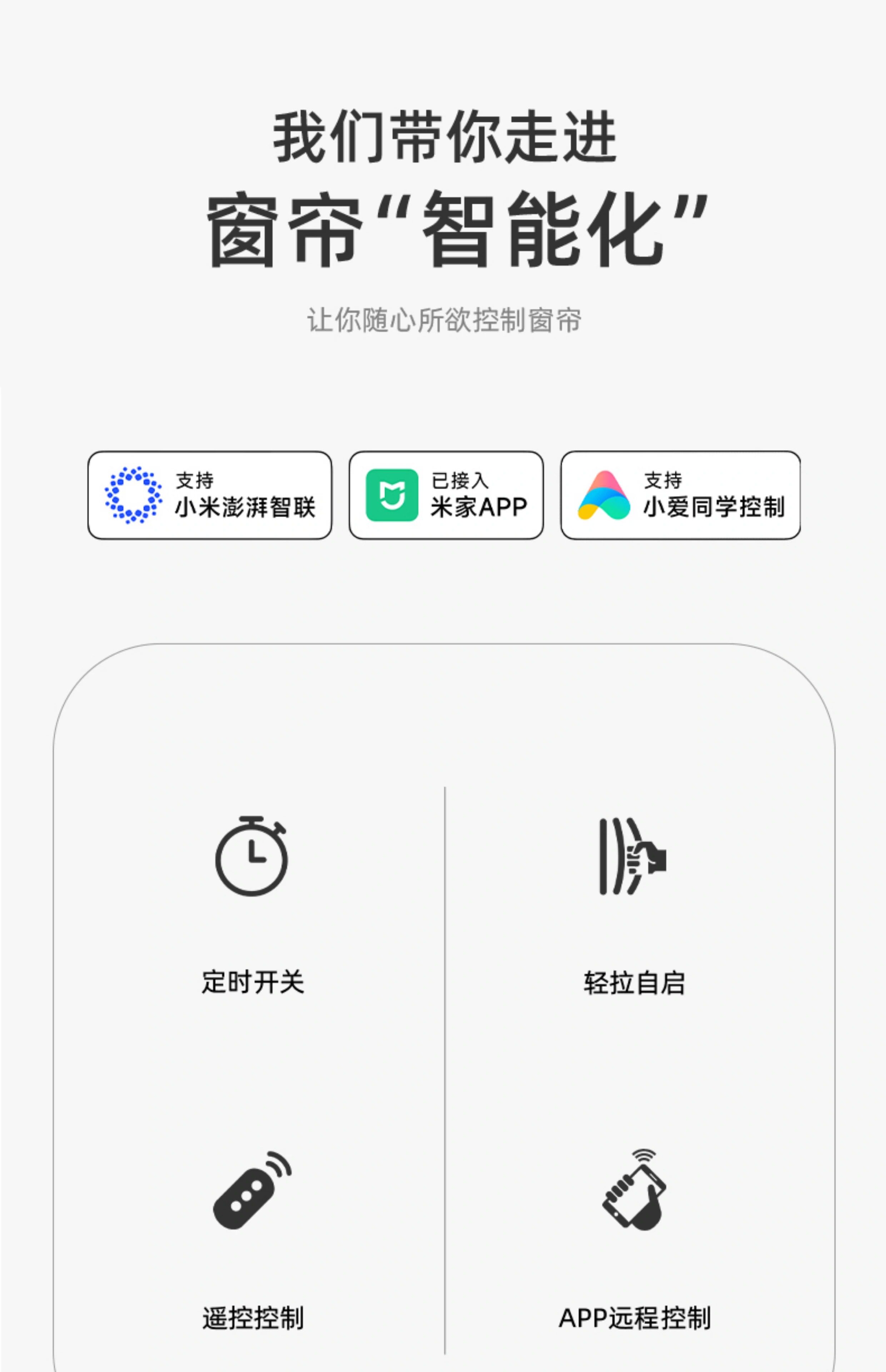 我们带你走进

窗帘“智能化”

让你随心所欲控制窗帘

支持
小米澎湃智联

已接入
米家APP

支持
小爱同学控制

定时开关

轻拉自启

遥控控制

APP远程控制