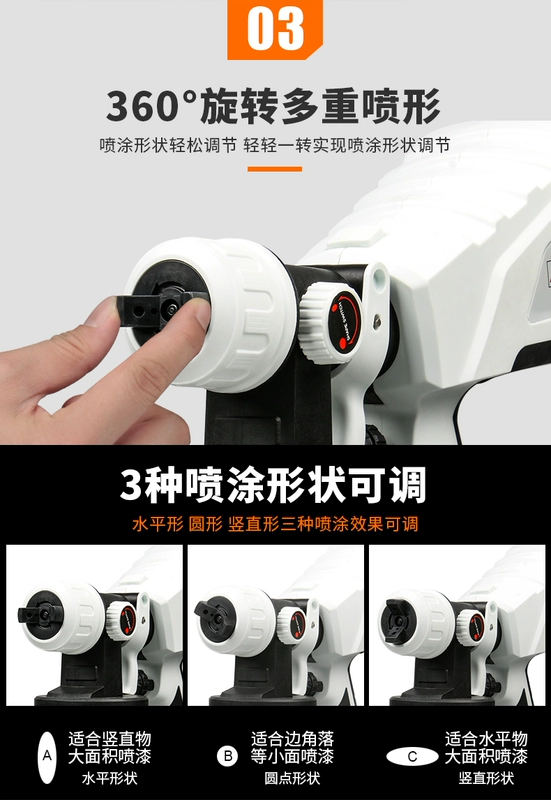 03

360°旋转多重喷形

喷涂形状轻松调节 轻轻一转实现喷涂形状调节

3种喷涂形状可调

水平形 圆形 竖直形三种喷涂效果可调

A 适合竖直物大面积喷漆
水平形状

B 适合边角落等小面喷漆
圆点形状

C 适合水平物大面积喷漆
竖直形状