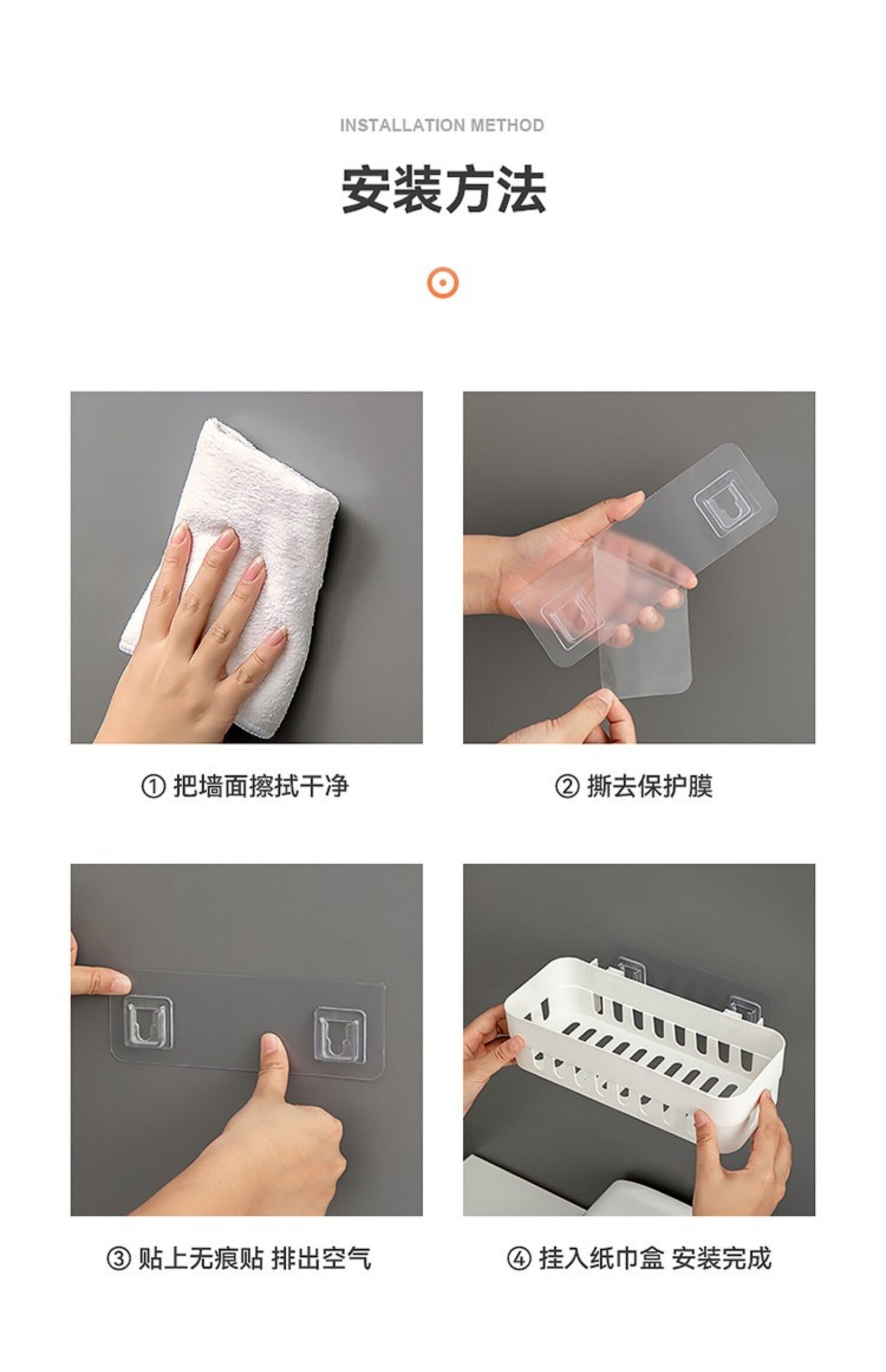 INSTALLATION METHOD

安装方法

① 把墙面擦拭干净

② 撕去保护膜

③ 贴上无痕贴 排出空气

④ 挂入纸巾盒 安装完成