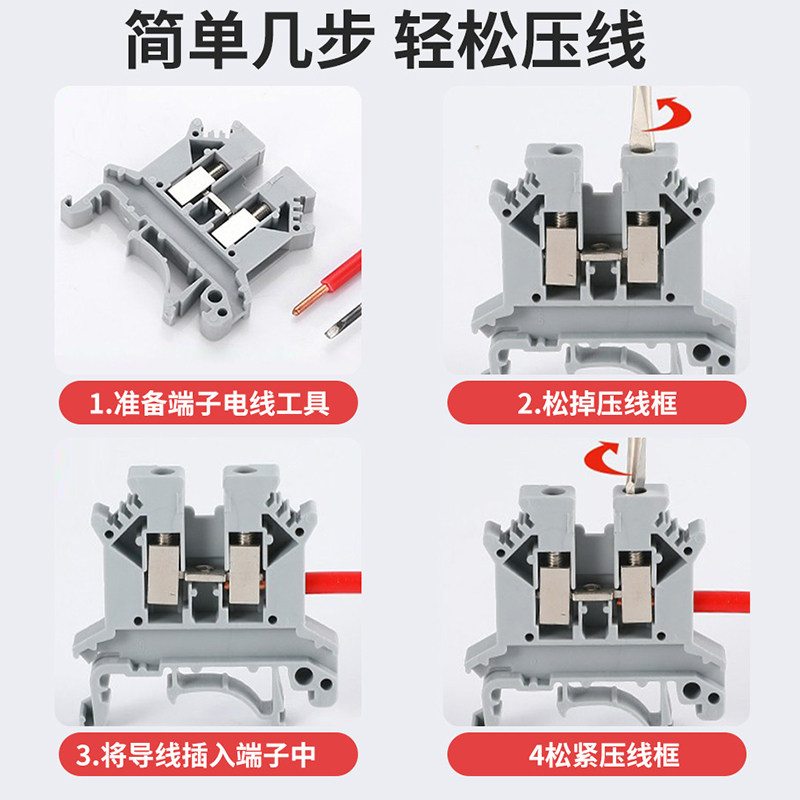 简单几步 轻松压线

1.准备端子电线工具

2.松掉压线框

3.将导线插入端子中

4松紧压线框