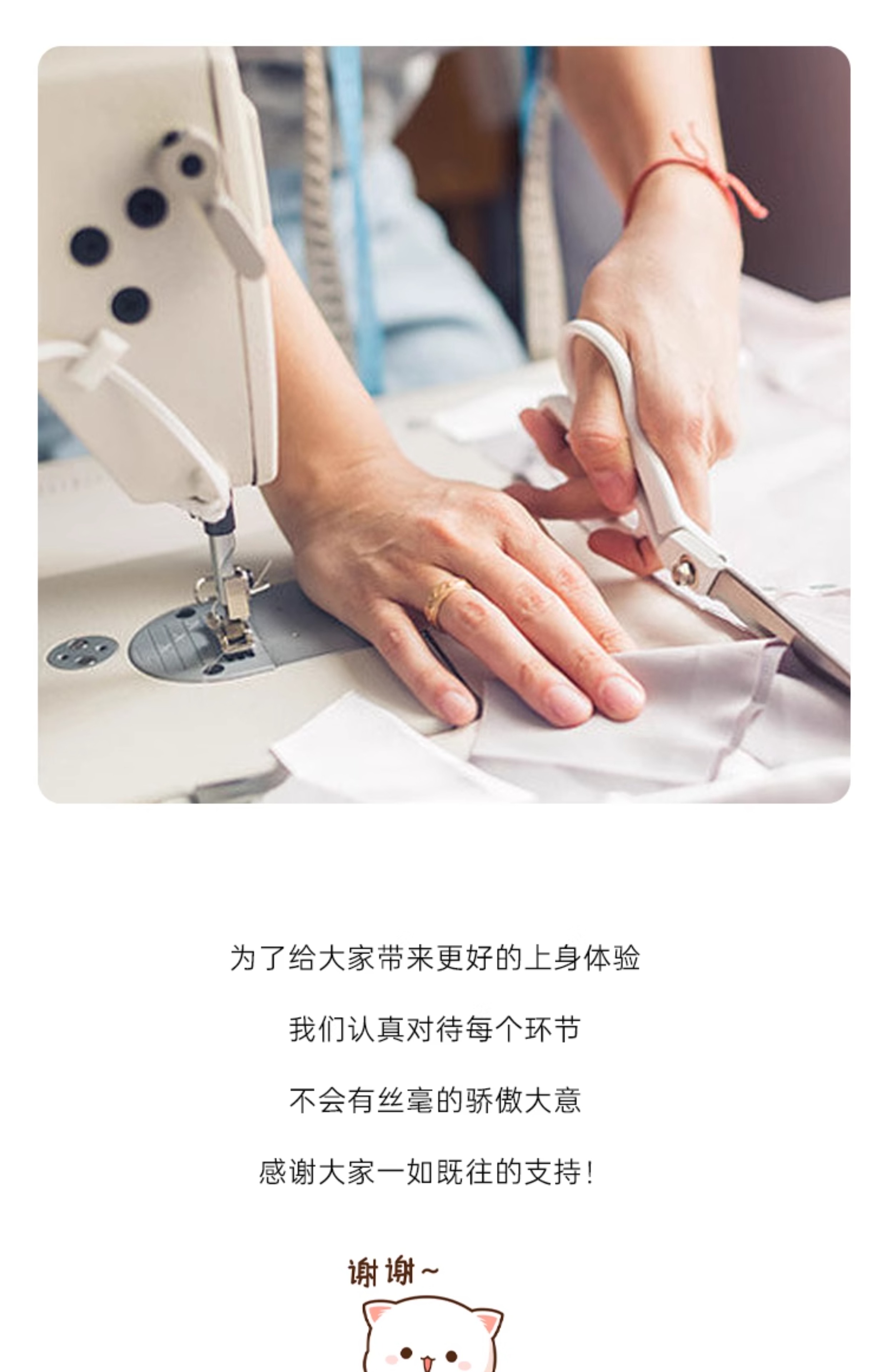 为了给大家带来更好的上身体验

我们认真对待每个环节

不会有丝毫的骄傲大意

感谢大家一如既往的支持!

谢谢~