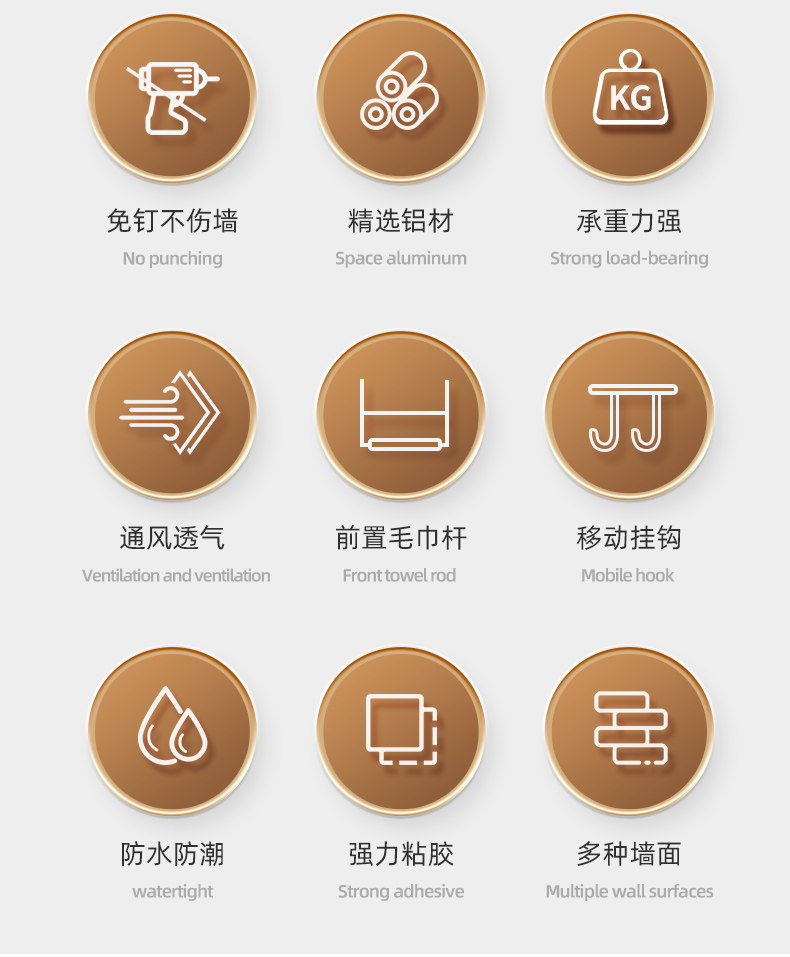 KG

免钉不伤墙
No punching

精选铝材
Space aluminum

承重力强
Strong load-bearing

通风透气
Ventilation and ventilation

前置毛巾杆
Front towel rod

移动挂钩
Mobile hook

防水防潮
watertight

强力粘胶
Strong adhesive

多种墙面
Multiple wall surfaces