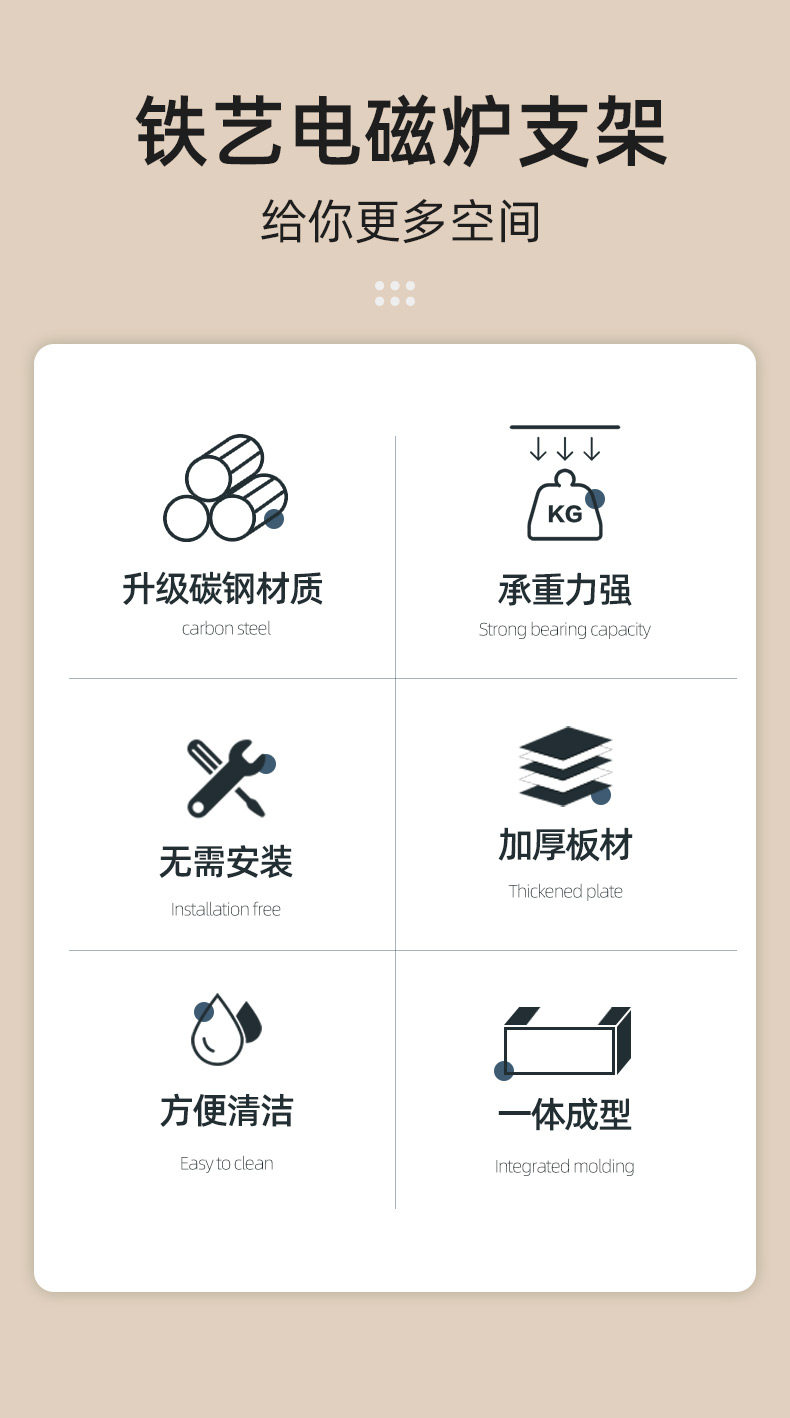 铁艺电磁炉支架

给你更多空间

升级碳钢材质

carbon steel

KG

承重力强

Strong bearing capacity

无需安装

Installation free

加厚板材

Thickened plate

方便清洁

Easy to clean

一体成型

Integrated molding