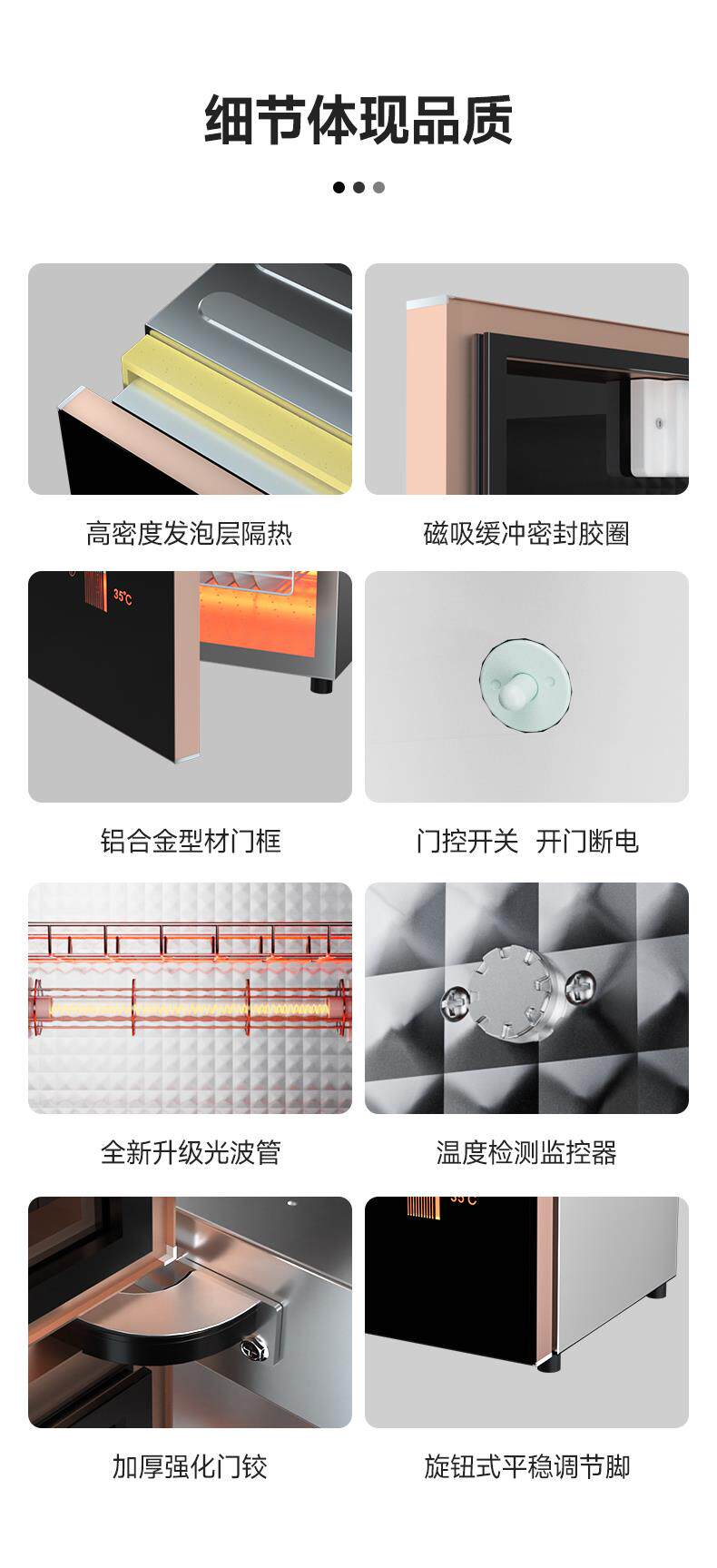 细节体现品质

高密度发泡层隔热

磁吸缓冲密封胶圈

35℃

铝合金型材门框

门控开关 开门断电

全新升级光波管

温度检测监控器

加厚强化门铰

旋钮式平稳调节脚