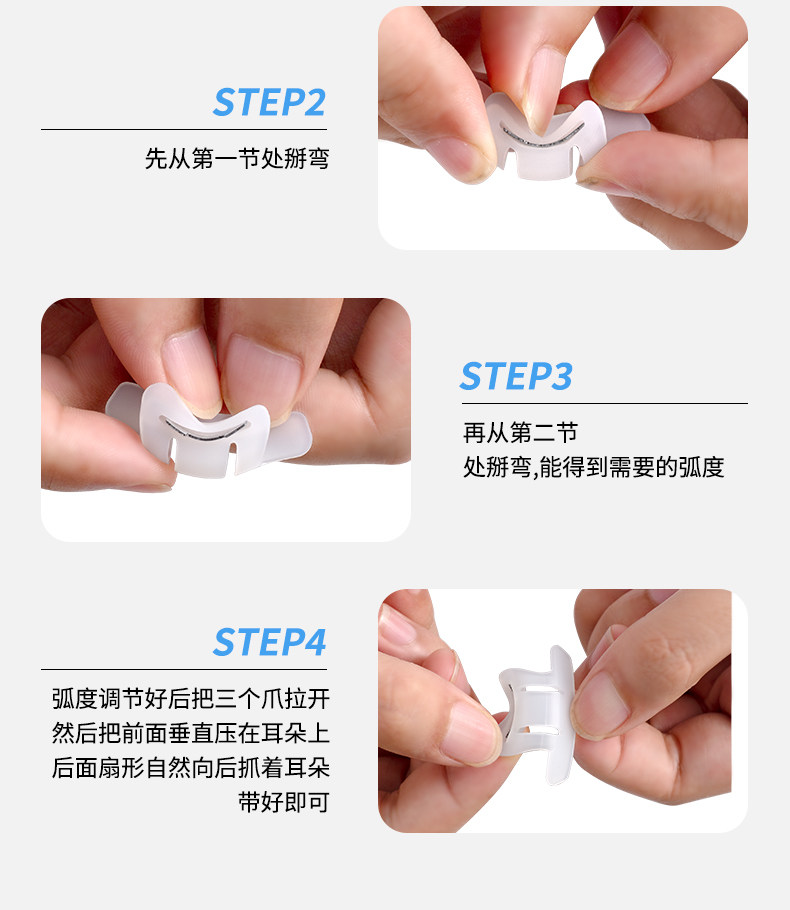 STEP2

先从第一节处掰弯

STEP3

再从第二节
处掰弯,能得到需要的弧度

STEP4

弧度调节好后把三个爪拉开
然后把前面垂直压在耳朵上
后面扇形自然向后抓着耳朵
带好即可