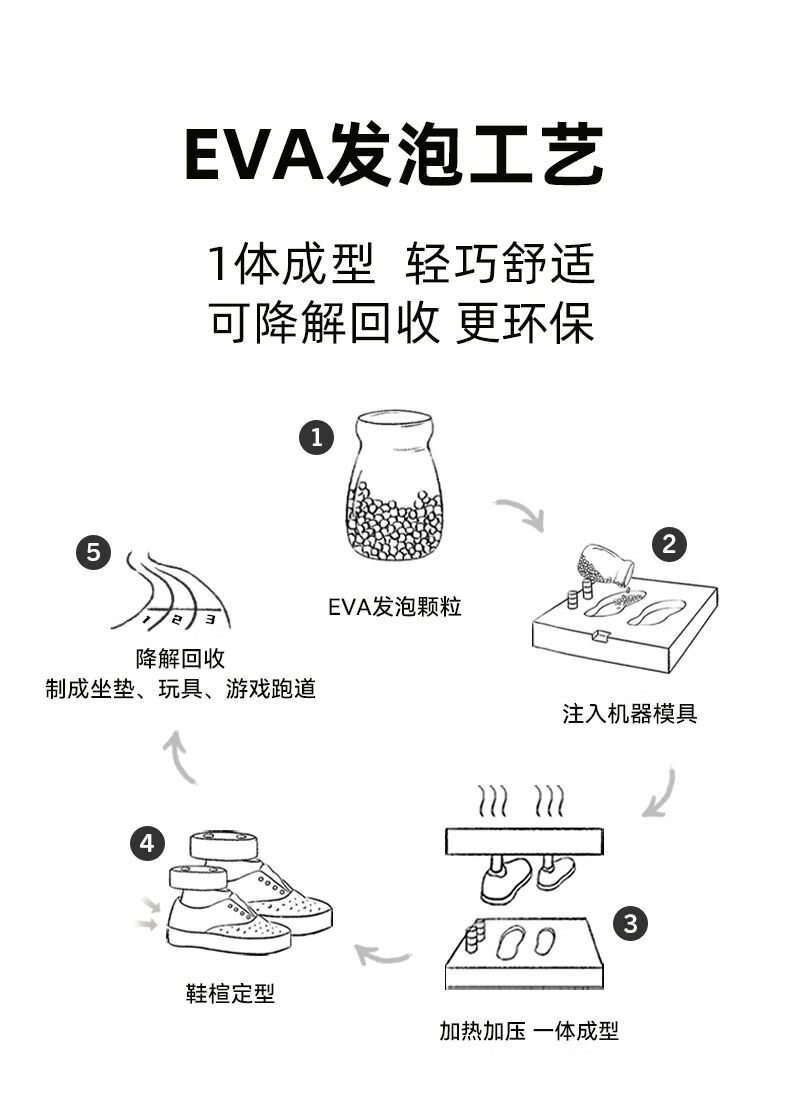 EVA发泡工艺

1体成型 轻巧舒适
可降解回收 更环保

1
EVA发泡颗粒

2
注入机器模具

3
加热加压 一体成型

4
鞋楦定型

5
1 2 3
降解回收
制成坐垫、玩具、游戏跑道