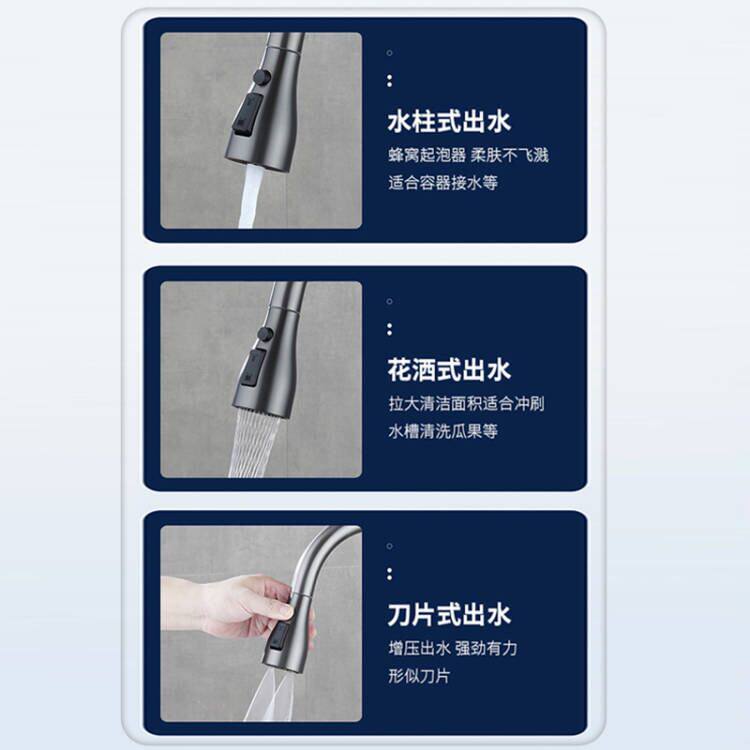 水柱式出水

蜂窝起泡器 柔肤不飞溅
适合容器接水等

花洒式出水

拉大清洁面积适合冲刷
水槽清洗瓜果等

刀片式出水

增压出水 强劲有力
形似刀片