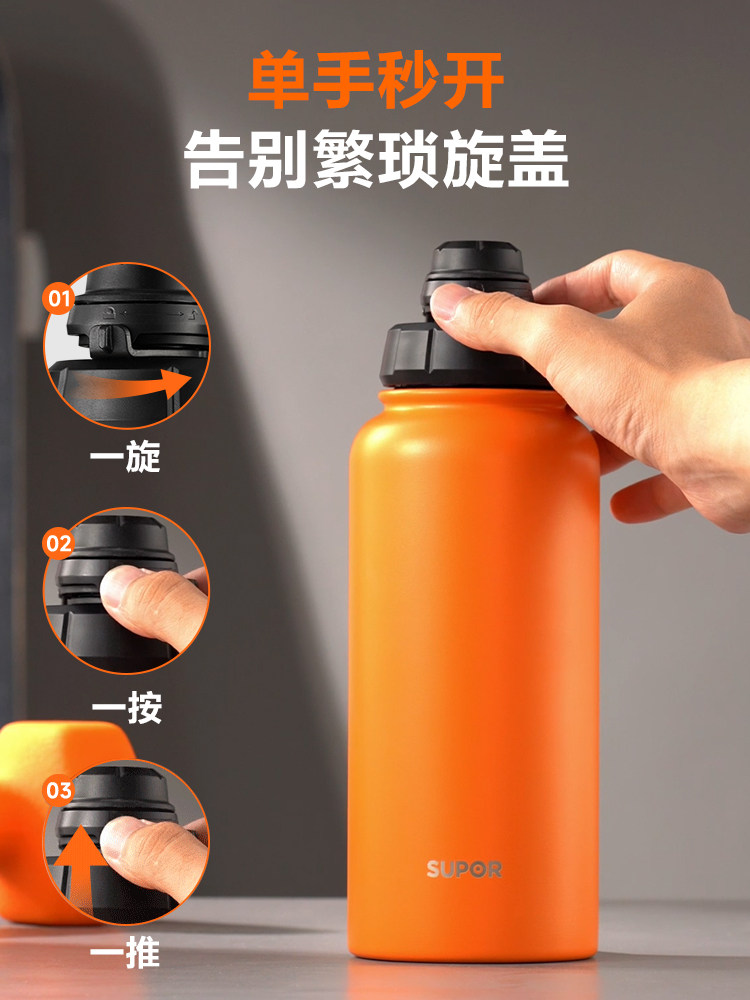 单手秒开
告别繁琐旋盖

01
一旋

02
一按

03
一推

SUPOR